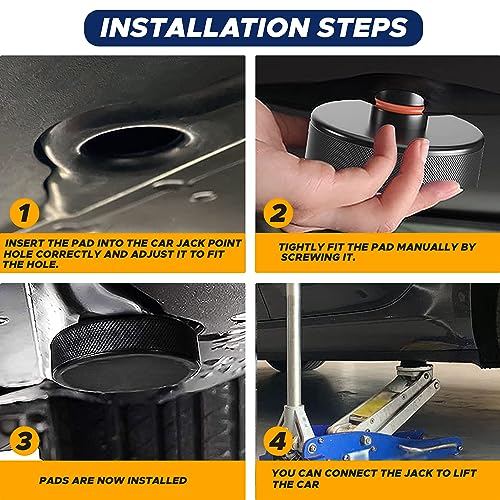 INSTALLATION STEPS

1

INSERT THE PAD INTO THE CAR JACK POINT HOLE CORRECTLY AND ADJUST IT TO FIT THE HOLE.

2

TIGHTLY FIT THE PAD MANUALLY BY SCREWING IT.

3

PADS ARE NOW INSTALLED

4

YOU CAN CONNECT THE JACK TO LIFT THE CAR