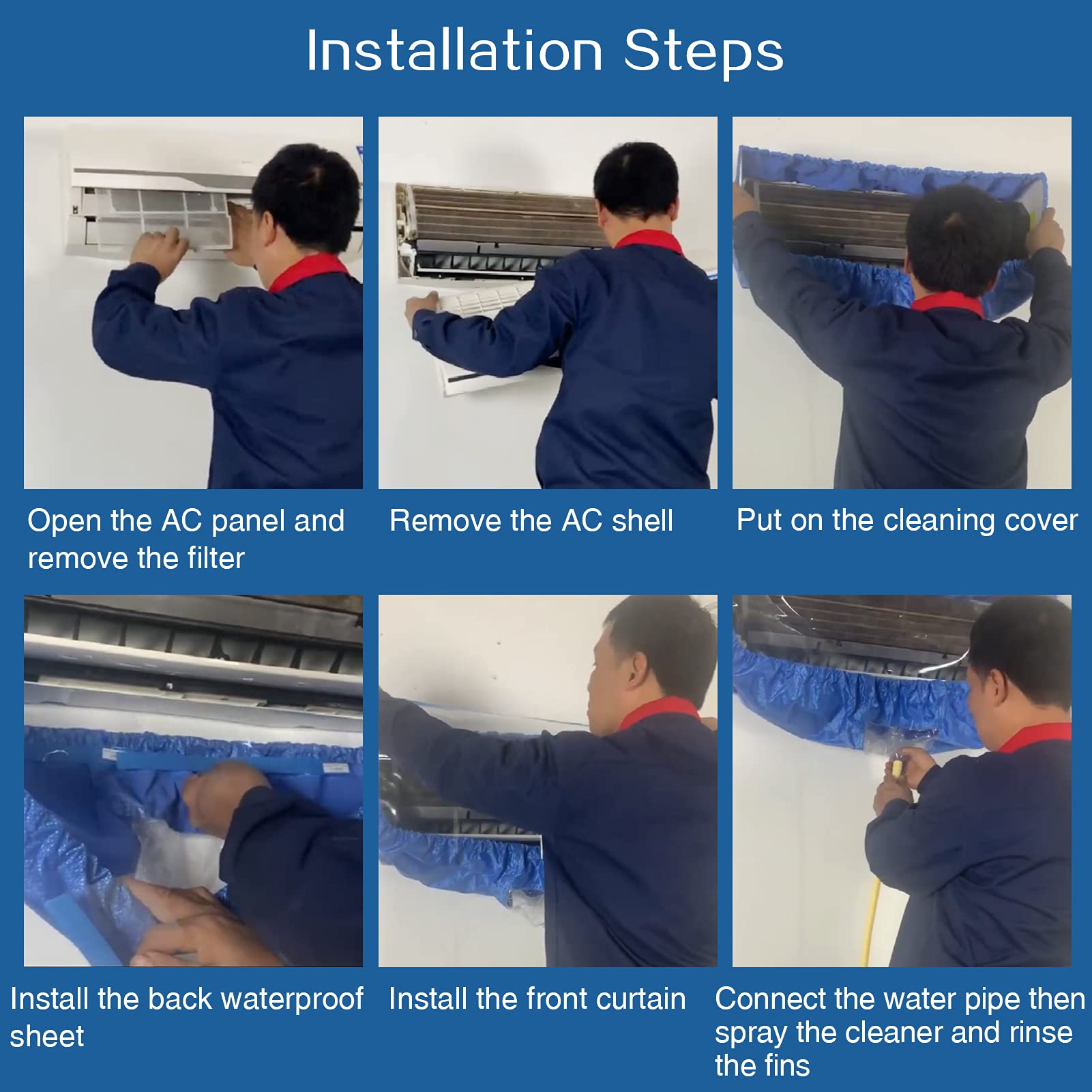 Installation Steps

Open the AC panel and remove the filter

Remove the AC shell

Put on the cleaning cover

Install the back waterproof sheet

Install the front curtain

Connect the water pipe then spray the cleaner and rinse the fins