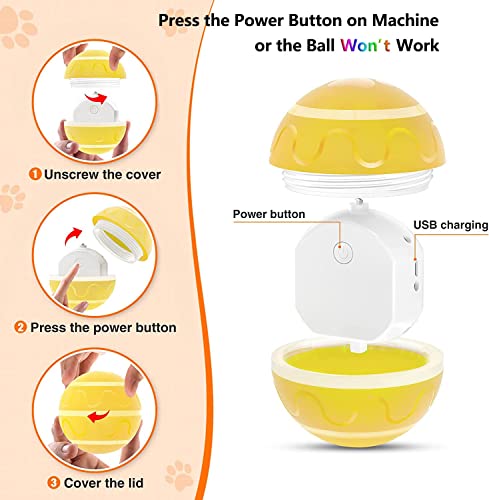 Press the Power Button on Machine or the Ball Won't Work

1 Unscrew the cover

2 Press the power button

3 Cover the lid

Power button

USB charging