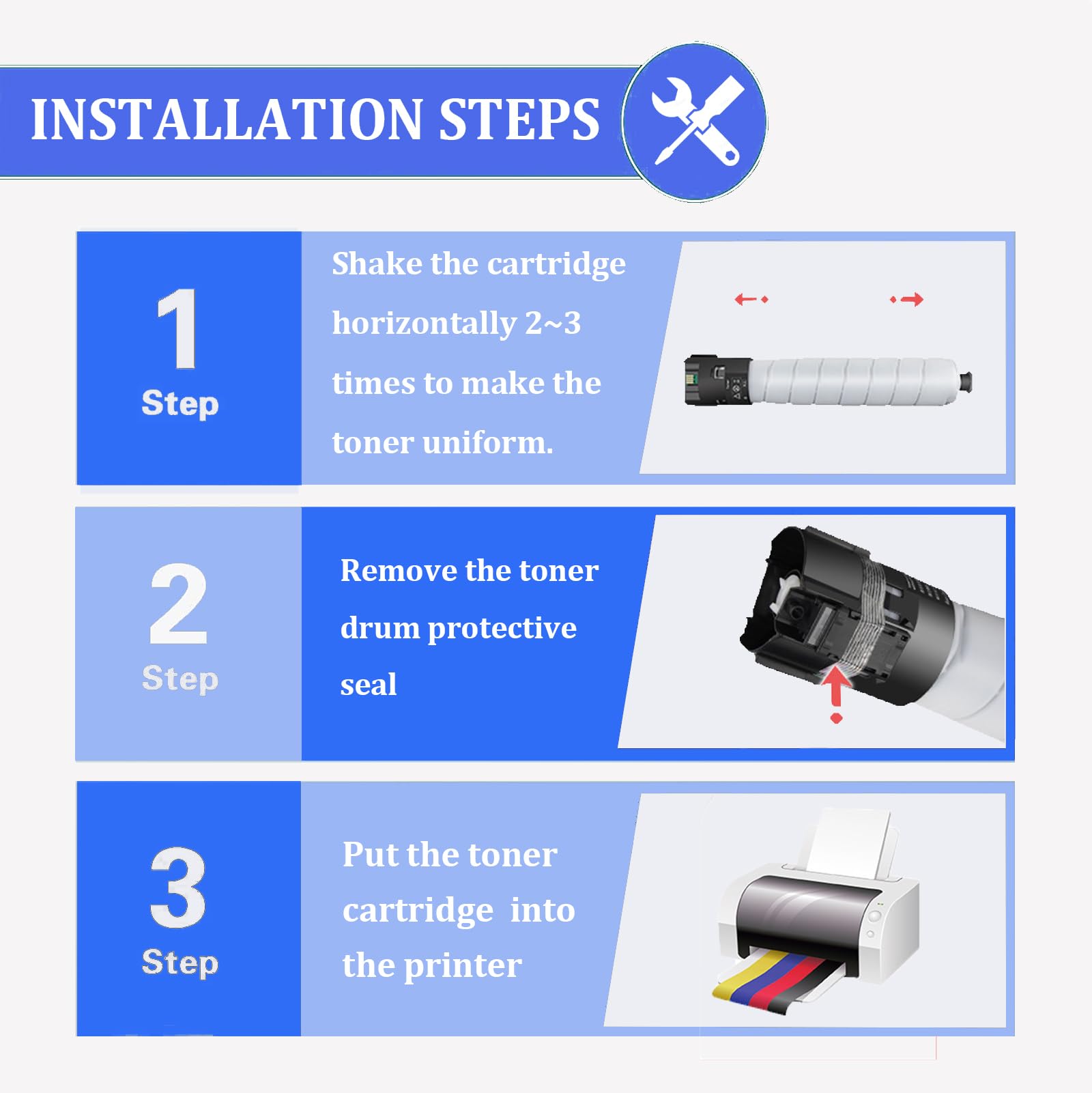 INSTALLATION STEPS

1
Step

Shake the cartridge horizontally 2~3 times to make the toner uniform.

2
Step

Remove the toner drum protective seal

3
Step

Put the toner cartridge into the printer