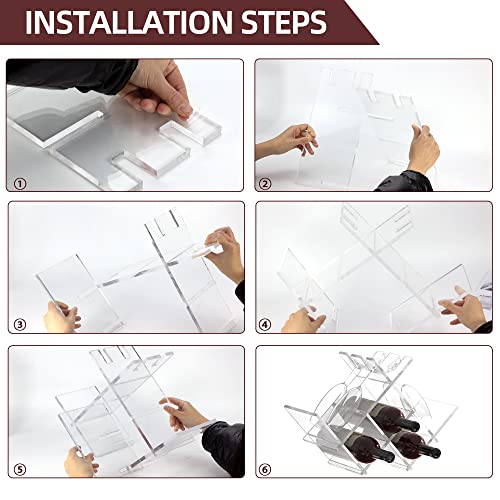 INSTALLATION STEPS

①

②

③

④

⑤

⑥