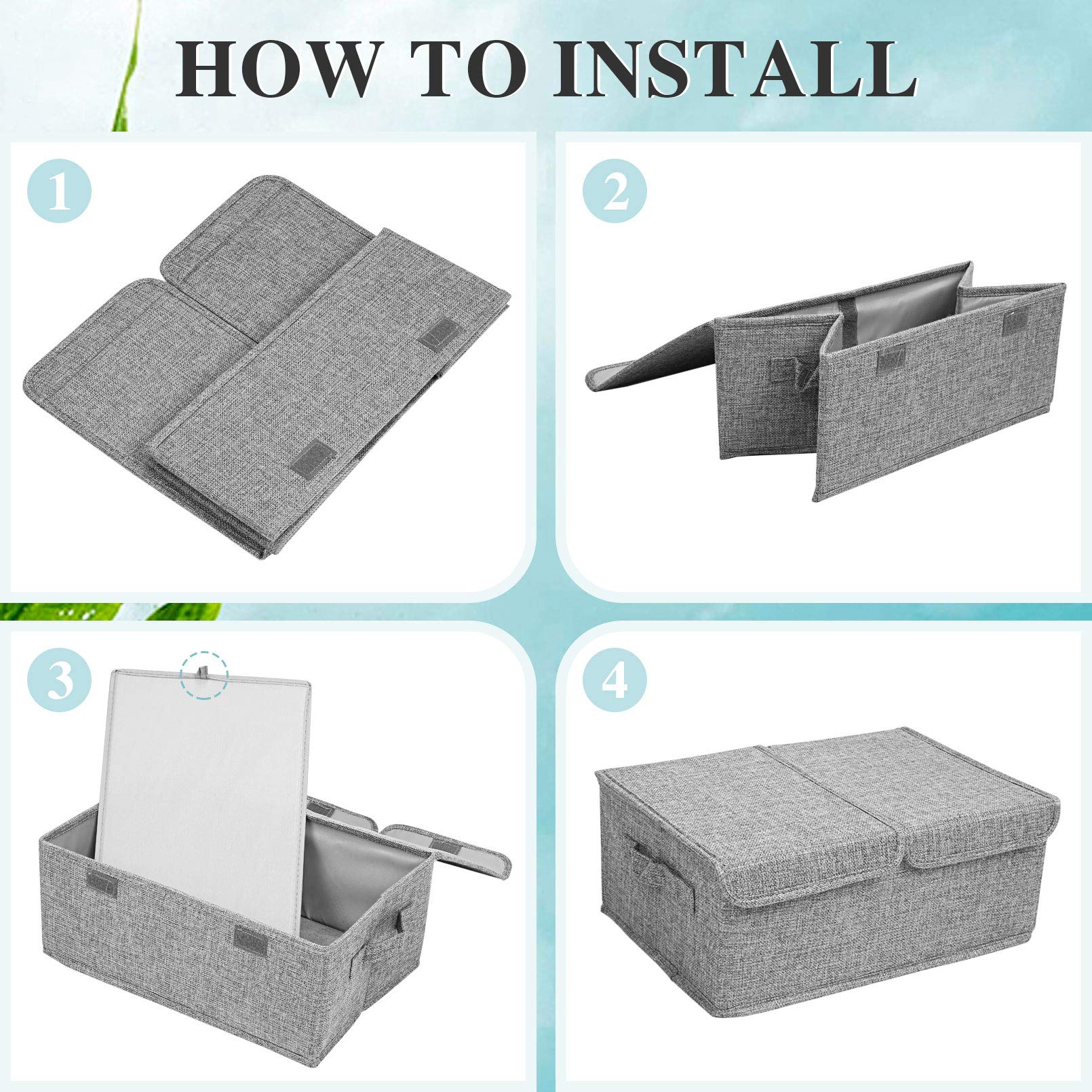 HOW TO INSTALL

1

2

3

4