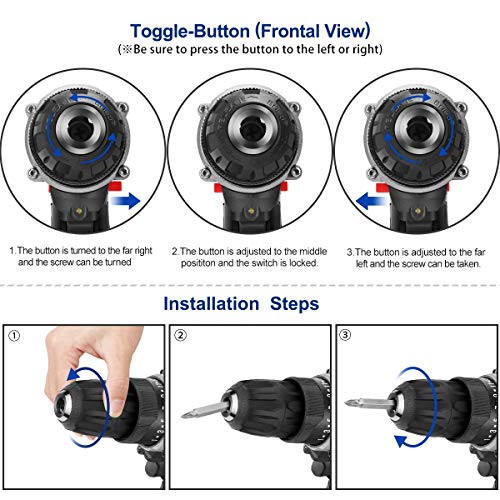 Toggle-Button (Frontal View)
(※Be sure to press the button to the left or right)

1.The button is turned to the far right and the screw can be turned

2.The button is adjusted to the middle posititon and the switch is locked.

3.The button is adjusted to the far left and the screw can be taken.

Installation Steps

①

②

③