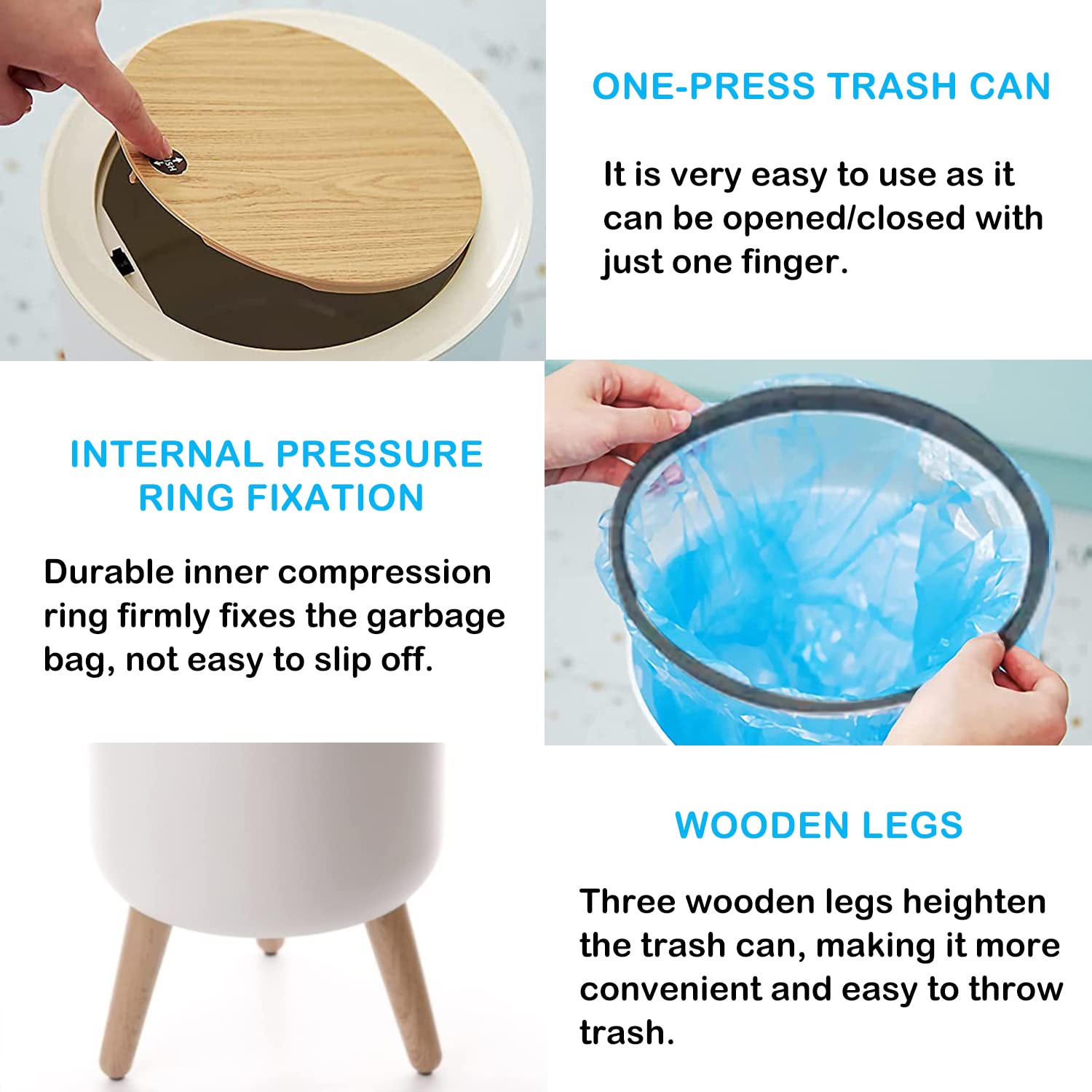 ONE-PRESS TRASH CAN

It is very easy to use as it can be opened/closed with just one finger.

INTERNAL PRESSURE RING FIXATION

Durable inner compression ring firmly fixes the garbage bag, not easy to slip off.

WOODEN LEGS

Three wooden legs heighten the trash can, making it more convenient and easy to throw trash.