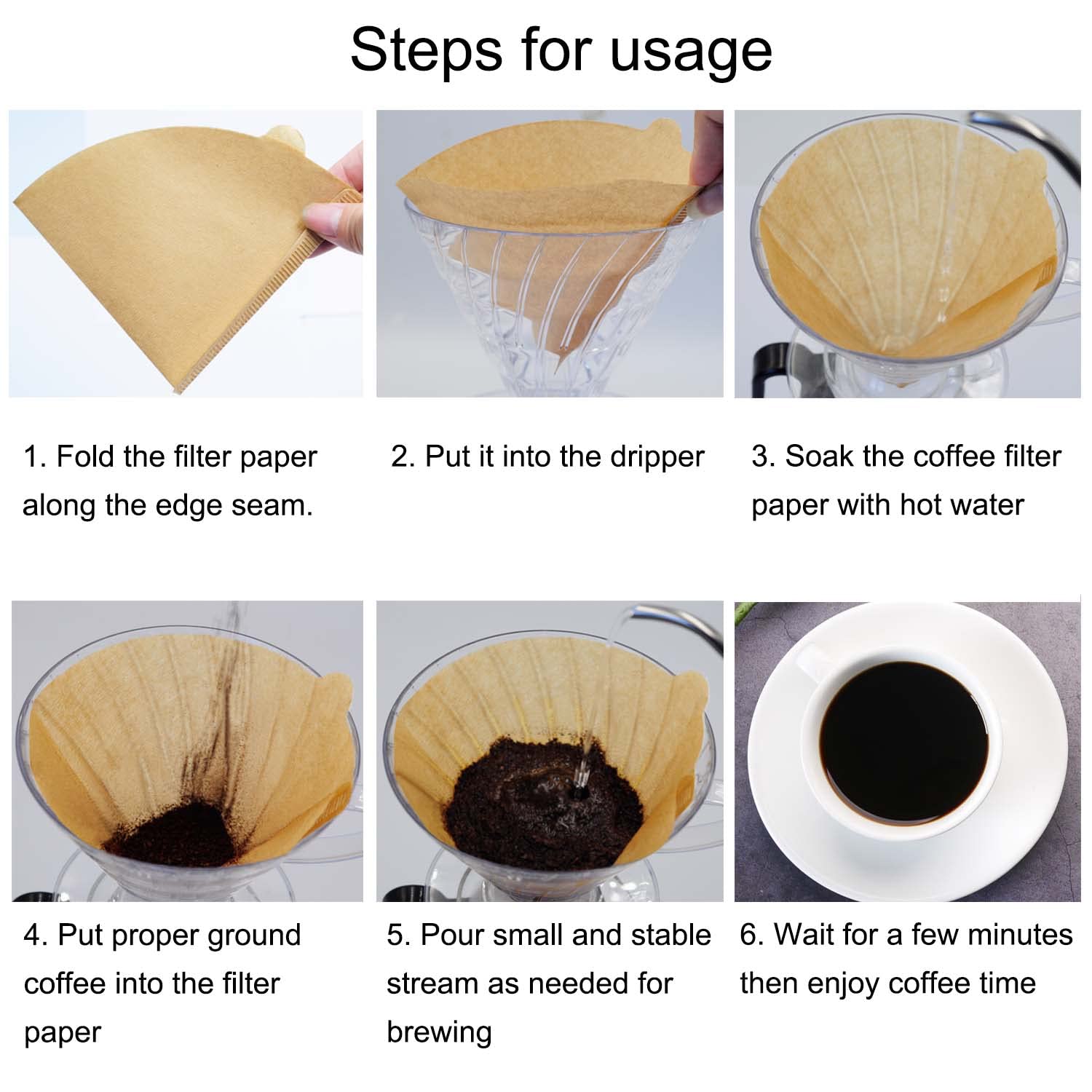 Steps for usage

1. Fold the filter paper along the edge seam.

2. Put it into the dripper

3. Soak the coffee filter paper with hot water

4. Put proper ground coffee into the filter paper

5. Pour small and stable stream as needed for brewing

6. Wait for a few minutes then enjoy coffee time