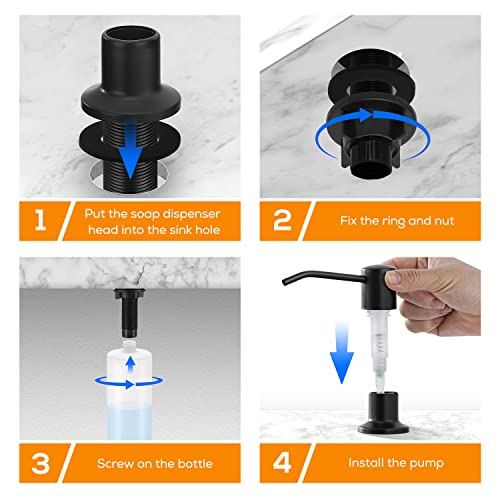 1

Put the soap dispenser head into the sink hole

2

Fix the ring and nut

3

Screw on the bottle

4

Install the pump