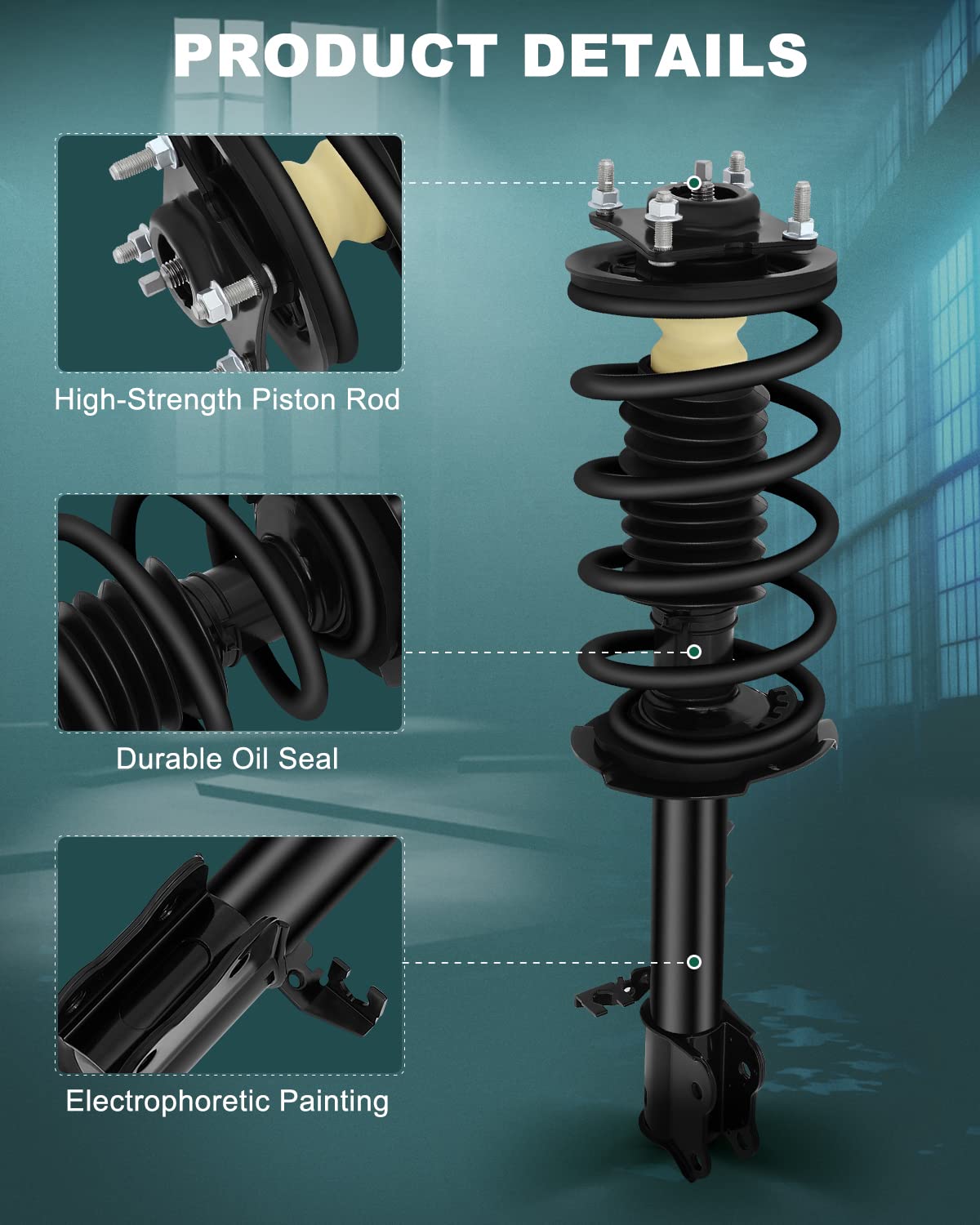 PRODUCT DETAILS

High-Strength Piston Rod

Durable Oil Seal

Electrophoretic Painting