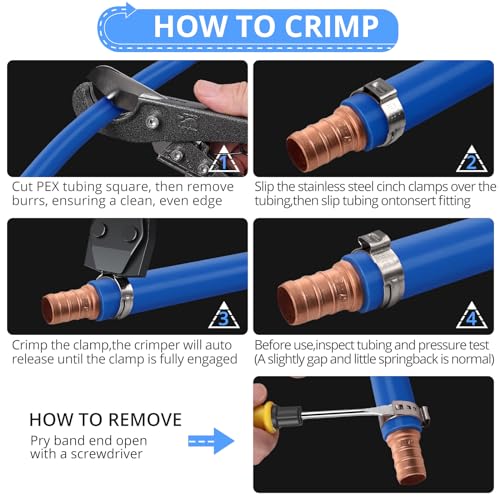 HOW TO CRIMP

1

Cut PEX tubing square, then remove burrs, ensuring a clean, even edge

2

Slip the stainless steel cinch clamps over the tubing,then slip tubing ontonsert fitting

3

Crimp the clamp,the crimper will auto release until the clamp is fully engaged

4

Before use,inspect tubing and pressure test (A slightly gap and little springback is normal)

HOW TO REMOVE

Pry band end open with a screwdriver