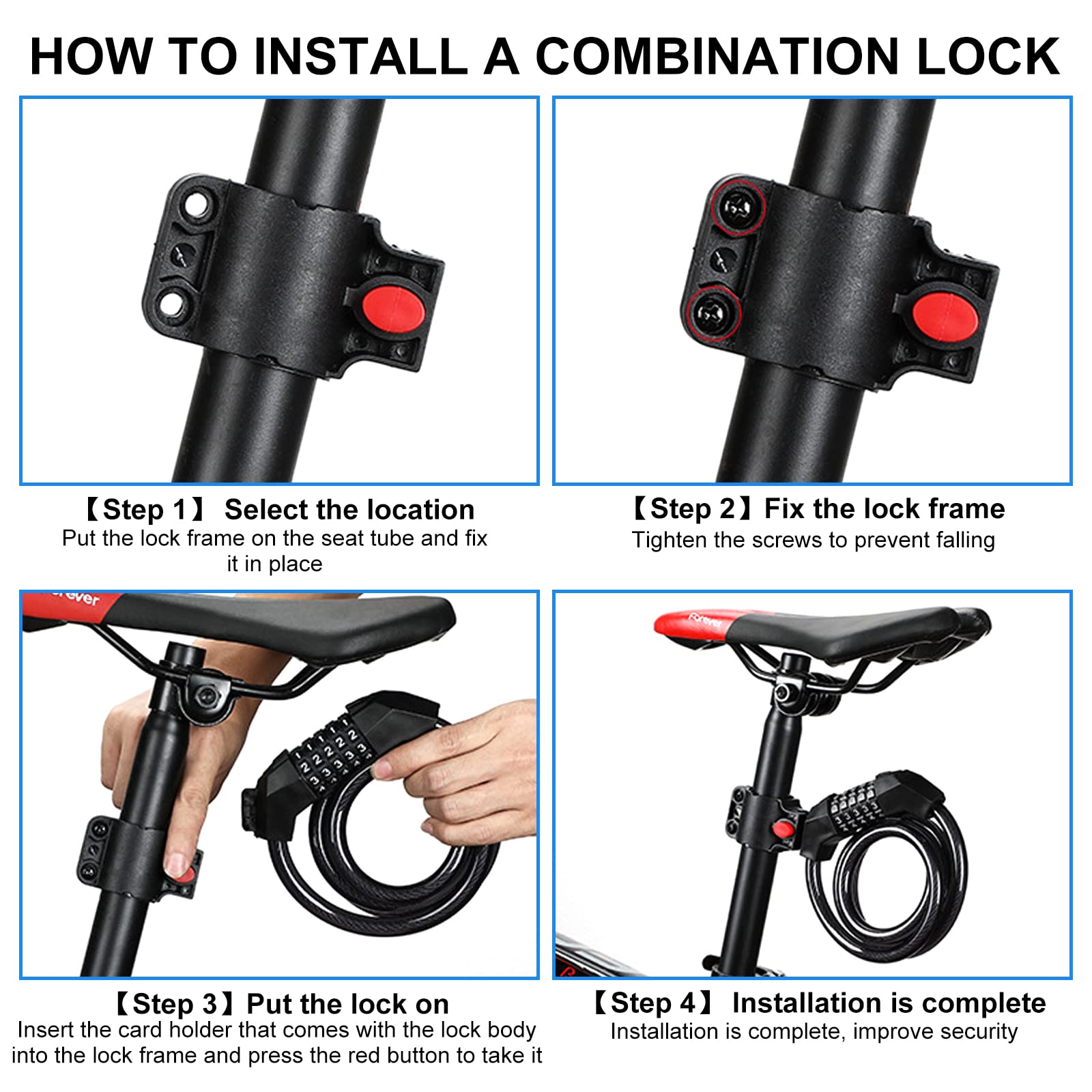 HOW TO INSTALL A COMBINATION LOCK

【Step 1】 Select the location
Put the lock frame on the seat tube and fix it in place

【Step 2】Fix the lock frame
Tighten the screws to prevent falling

Forever

Forever

【Step 3】Put the lock on
Insert the card holder that comes with the lock body into the lock frame and press the red button to take it

【Step 4】 Installation is complete
Installation is complete, improve security