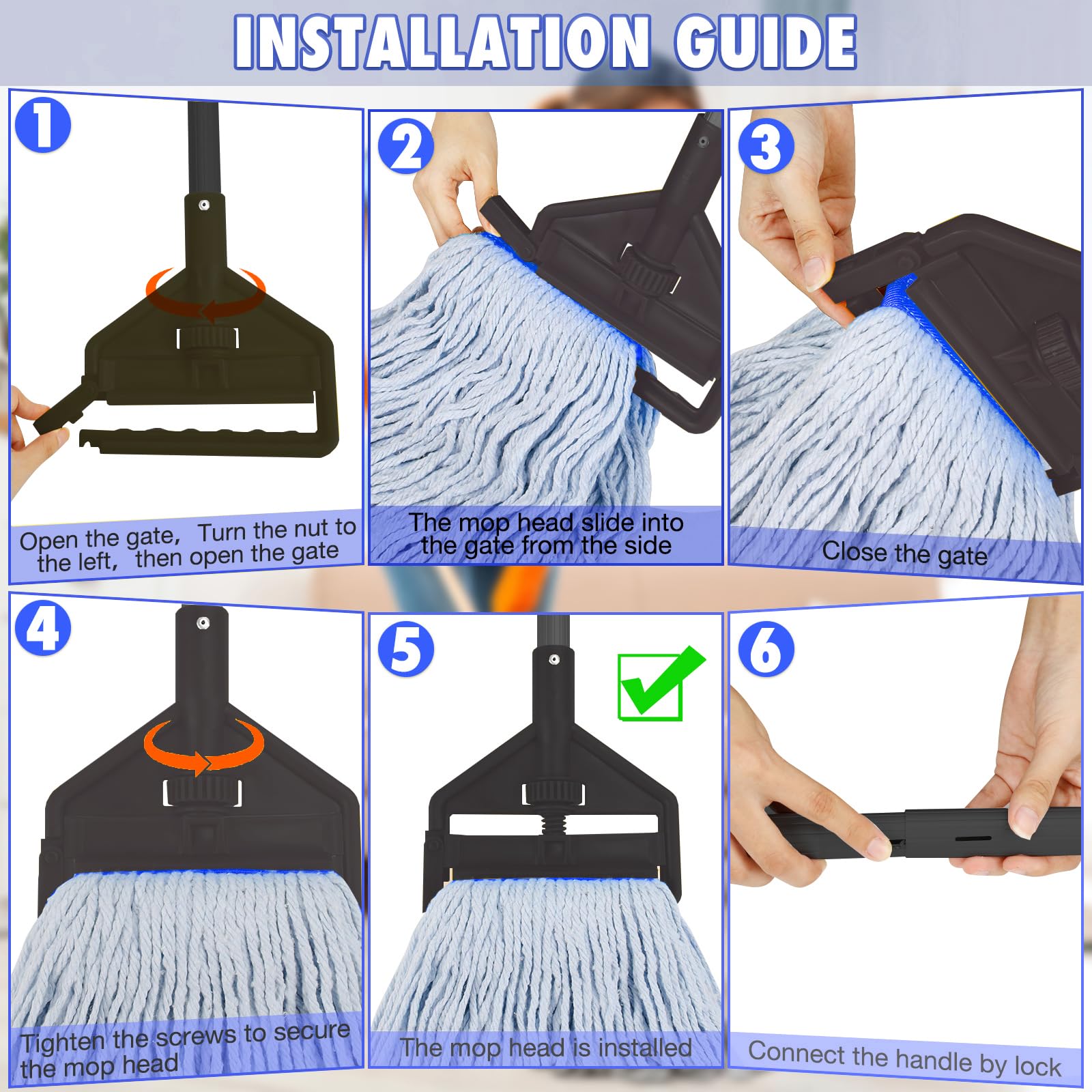 INSTALLATION GUIDE

1

Open the gate, Turn the nut to the left, then open the gate

2

The mop head slide into the gate from the side

3

Close the gate

4

Tighten the screws to secure the mop head

5

The mop head is installed

6

Connect the handle by lock