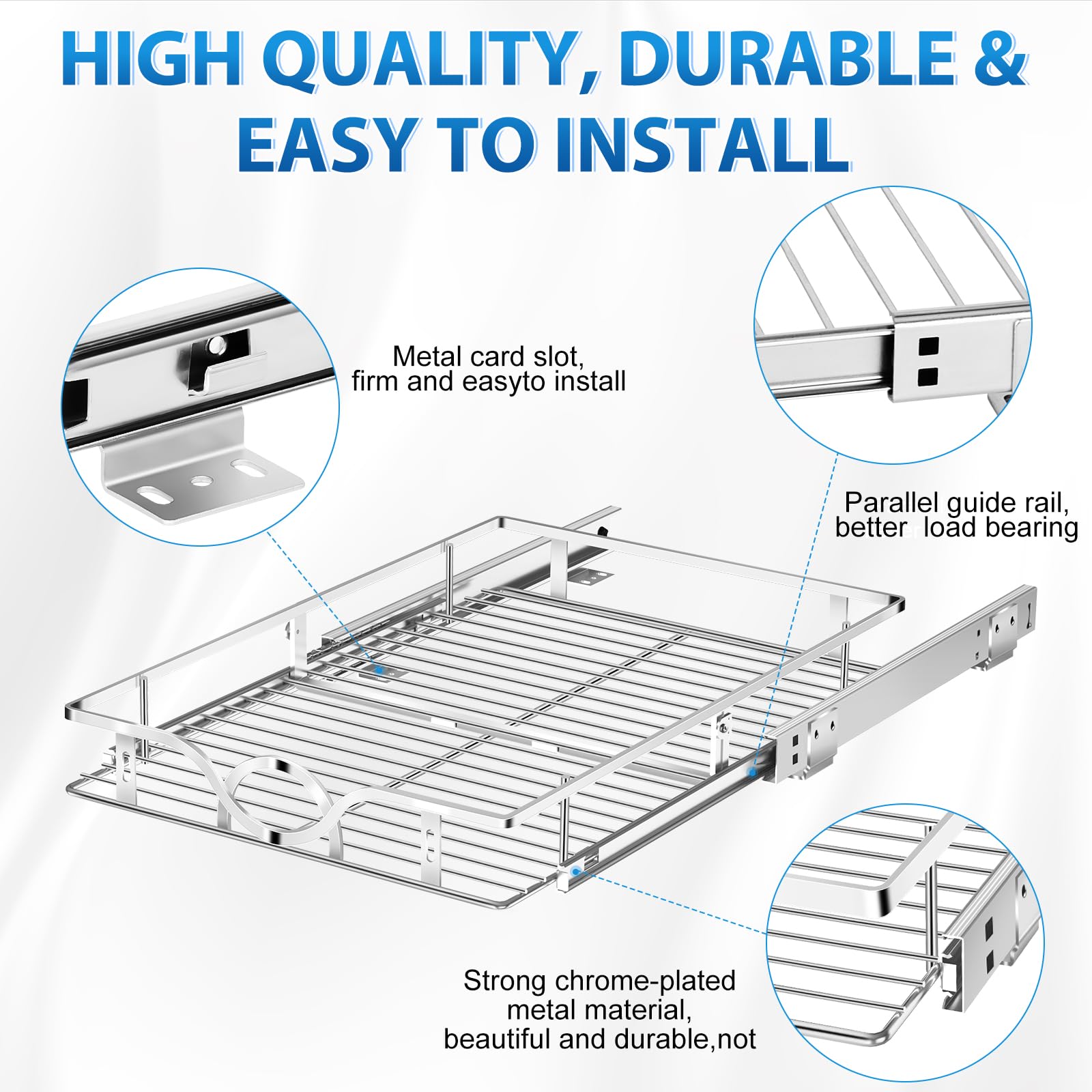 HIGH QUALITY, DURABLE & EASY TO INSTALL

Metal card slot, firm and easyto install

Parallel guide rail, better load bearing

Strong chrome-plated metal material, beautiful and durable,not