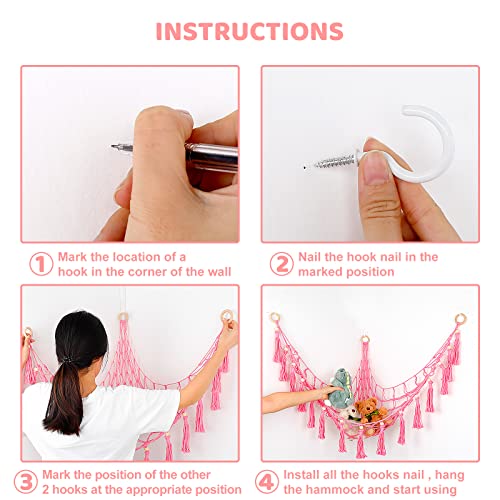 INSTRUCTIONS

1 Mark the location of a hook in the corner of the wall

2 Nail the hook nail in the marked position

3 Mark the position of the other 2 hooks at the appropriate position

4 Install all the hooks nail , hang the hammock and start using