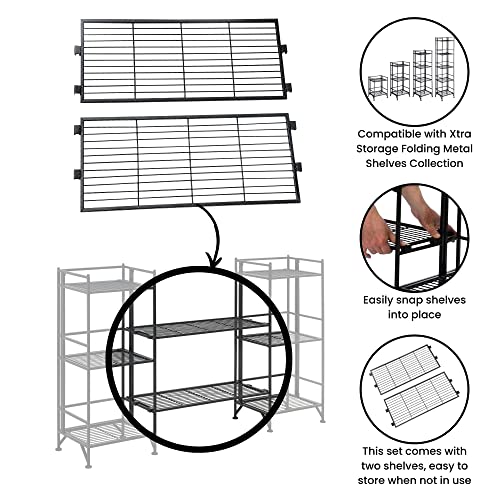 Compatible with Xtra Storage Folding Metal Shelves Collection

Easily snap shelves into place

This set comes with two shelves, easy to store when not in use