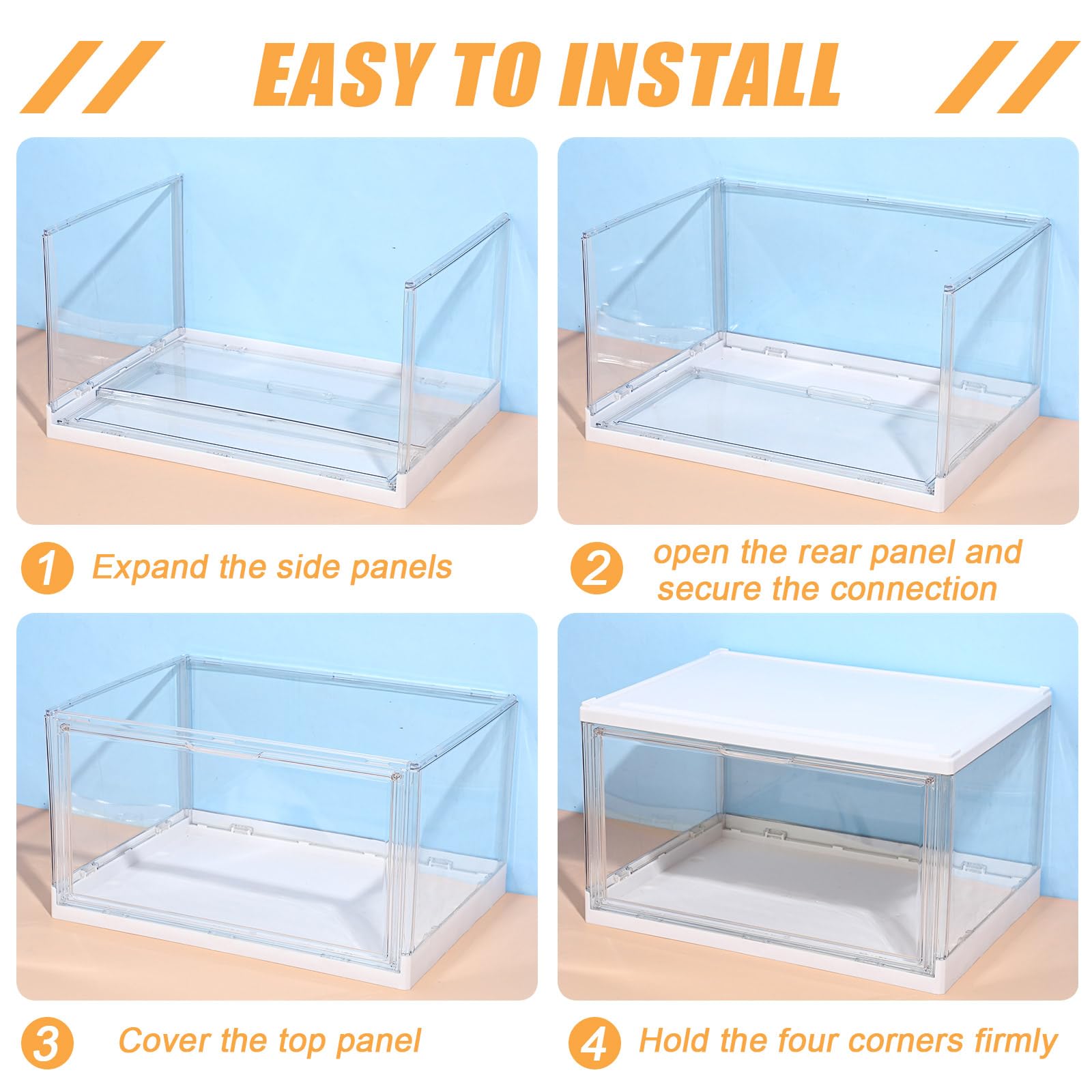 EASY TO INSTALL

1 Expand the side panels

2 open the rear panel and secure the connection

3 Cover the top panel

4 Hold the four corners firmly