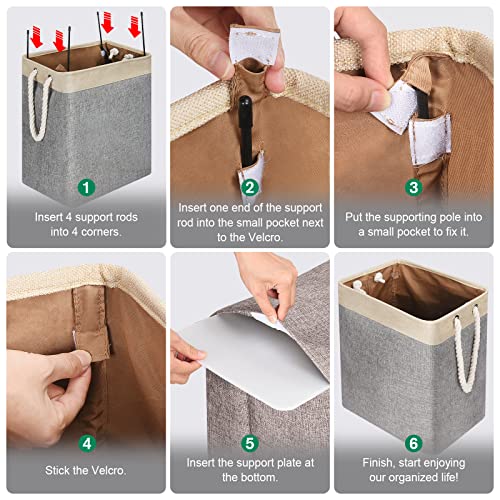 1
Insert 4 support rods into 4 corners.

2
Insert one end of the support rod into the small pocket next to the Velcro.

3
Put the supporting pole into a small pocket to fix it.

4
Stick the Velcro.

5
Insert the support plate at the bottom.

6
Finish, start enjoying our organized life!