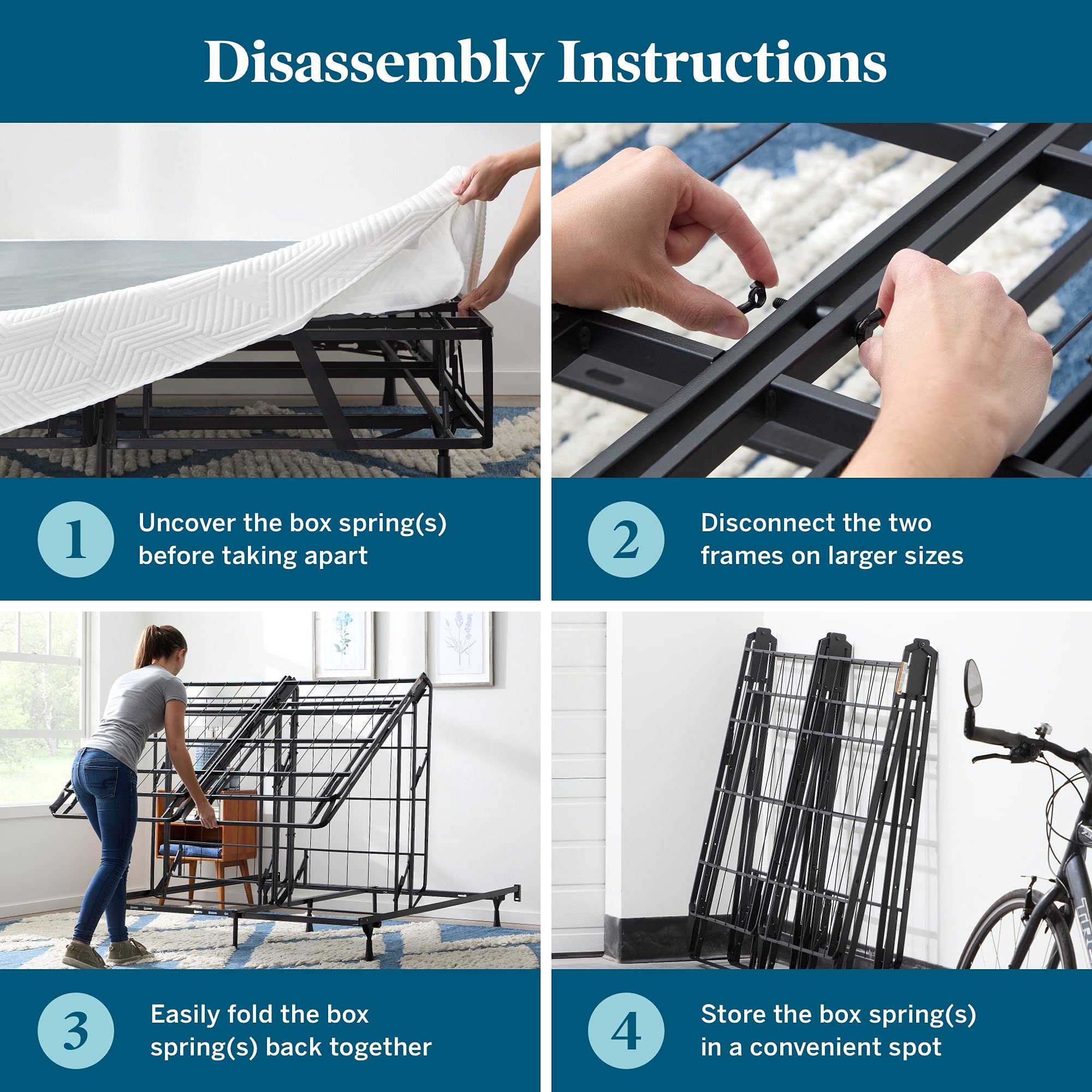 Disassembly Instructions

1 Uncover the box spring(s) before taking apart

2 Disconnect the two frames on larger sizes

3 Easily fold the box spring(s) back together

4 Store the box spring(s) in a convenient spot