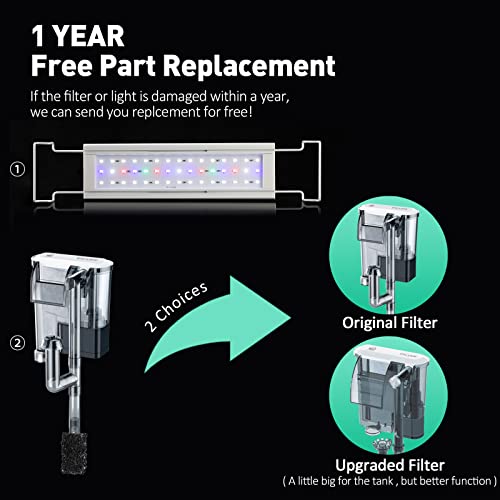 1 YEAR
Free Part Replacement

If the filter or light is damaged within a year, we can send you replcement for free!

①

②

2 Choices

Original Filter

Upgraded Filter
( A little big for the tank , but better function )