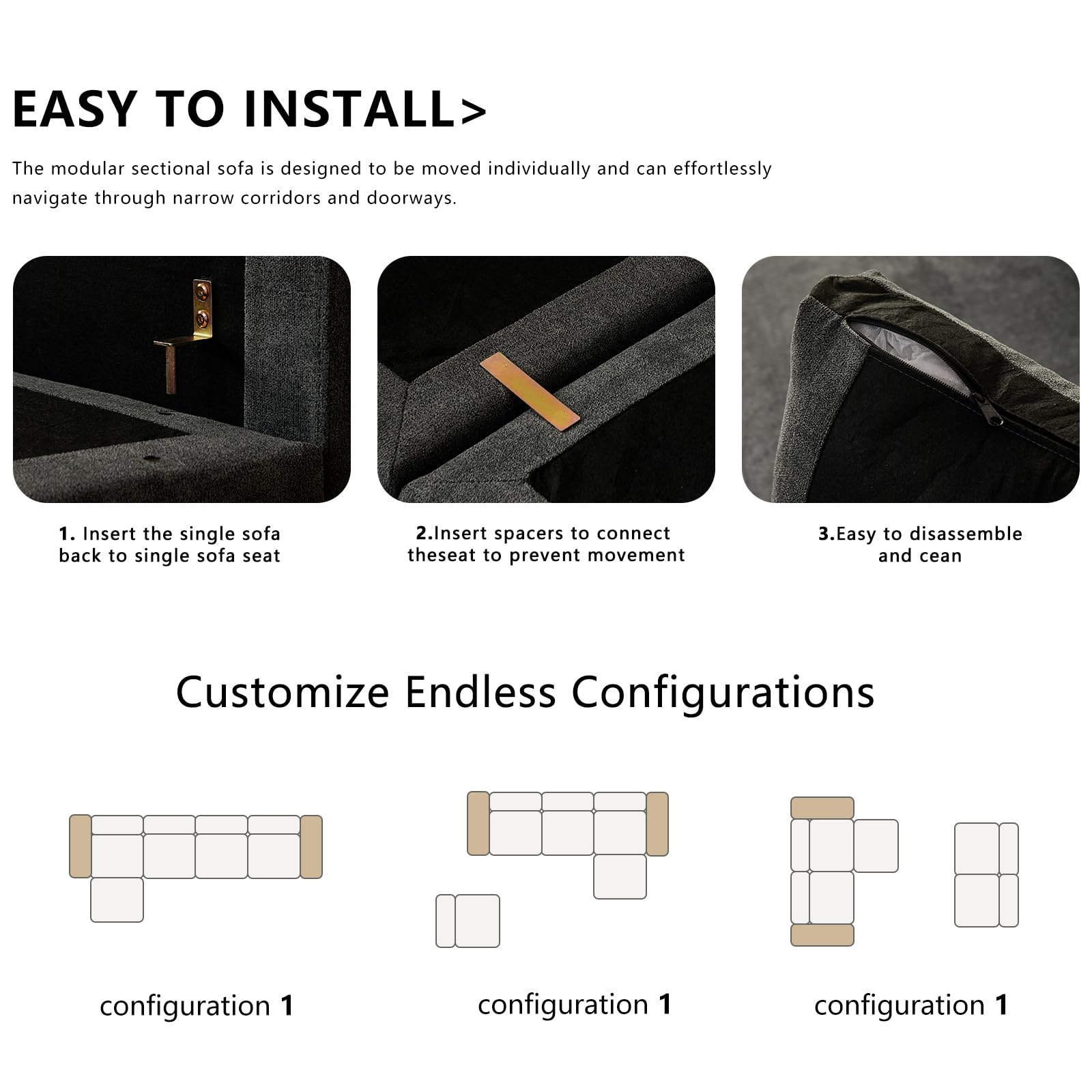 EASY TO INSTALL>

The modular sectional sofa is designed to be moved individually and can effortlessly navigate through narrow corridors and doorways.

1. Insert the single sofa back to single sofa seat

2.Insert spacers to connect theseat to prevent movement

3.Easy to disassemble and cean

Customize Endless Configurations

configuration 1

configuration 1

configuration 1