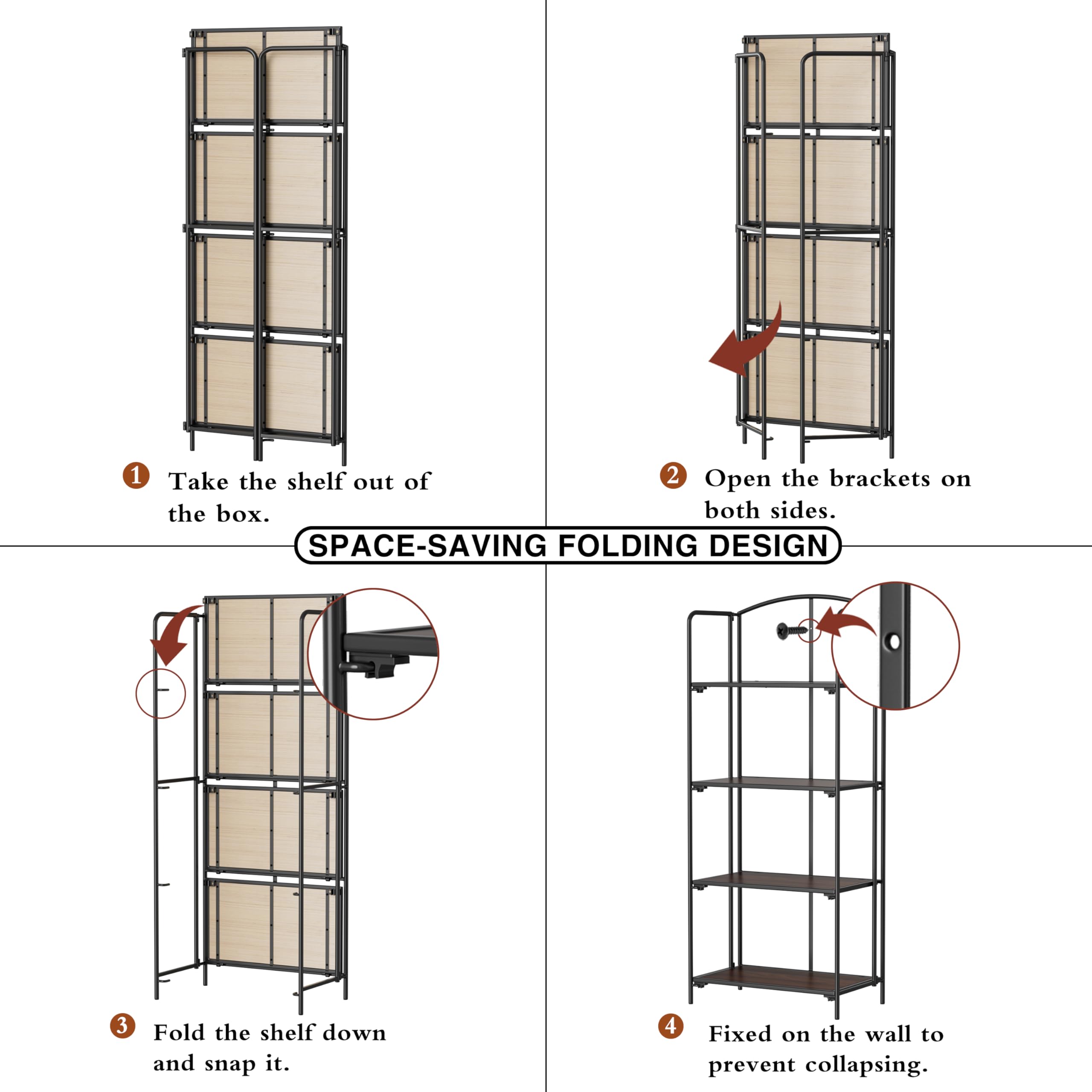 1 Take the shelf out of the box.

2 Open the brackets on both sides.

SPACE-SAVING FOLDING DESIGN

3 Fold the shelf down and snap it.

4 Fixed on the wall to prevent collapsing.