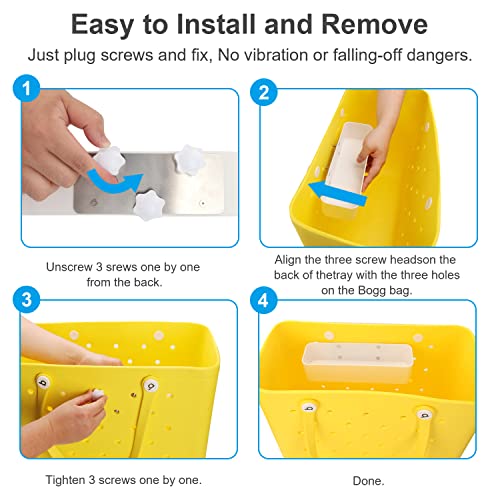 Easy to Install and Remove

Just plug screws and fix, No vibration or falling-off dangers.

1

Unscrew 3 srews one by one from the back.

2

Align the three screw headson the back of thetray with the three holes on the Bogg bag.

3

Tighten 3 screws one by one.

4

Done.