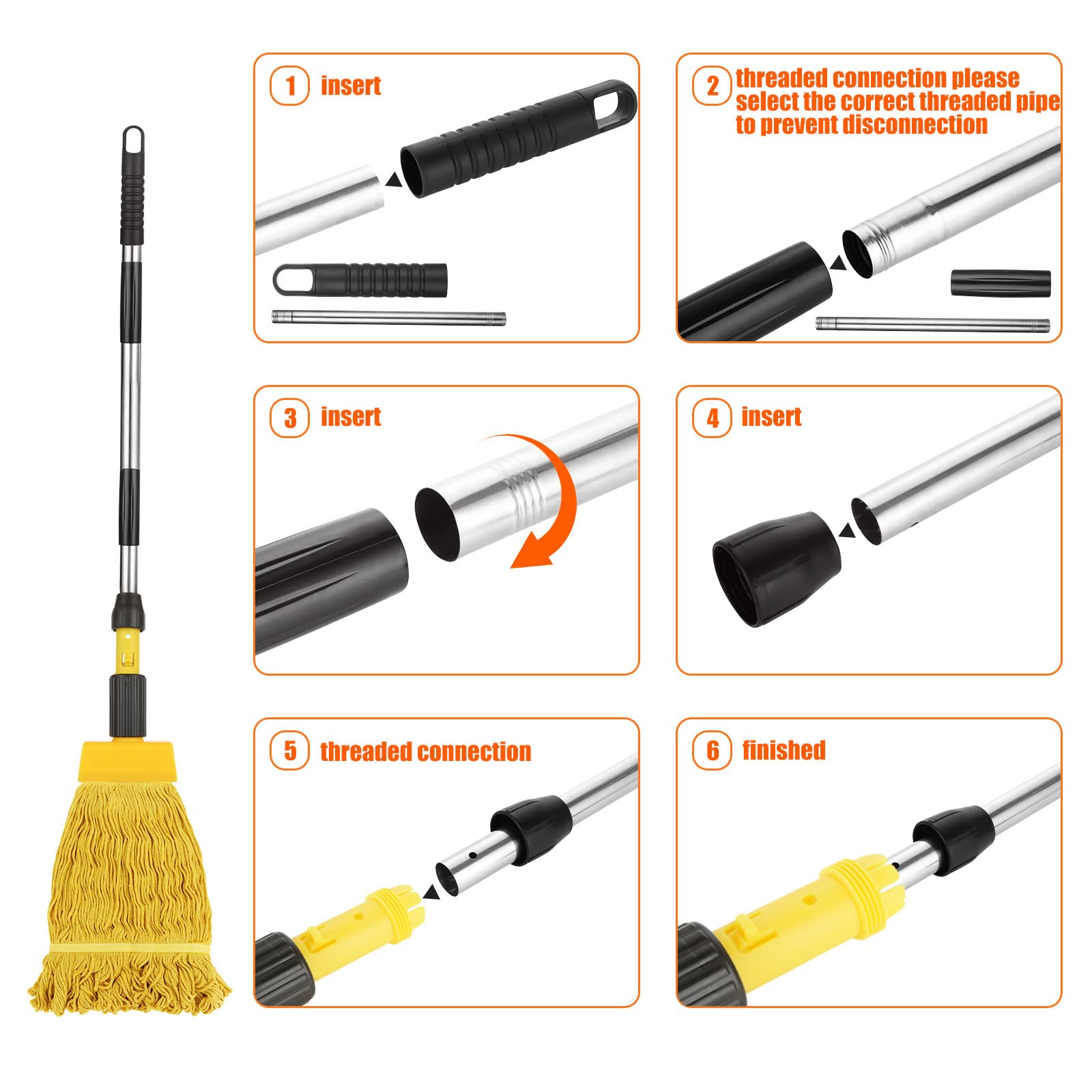 1 insert

2 threaded connection please select the correct threaded pipe to prevent disconnection

3 insert

4 insert

5 threaded connection

6 finished