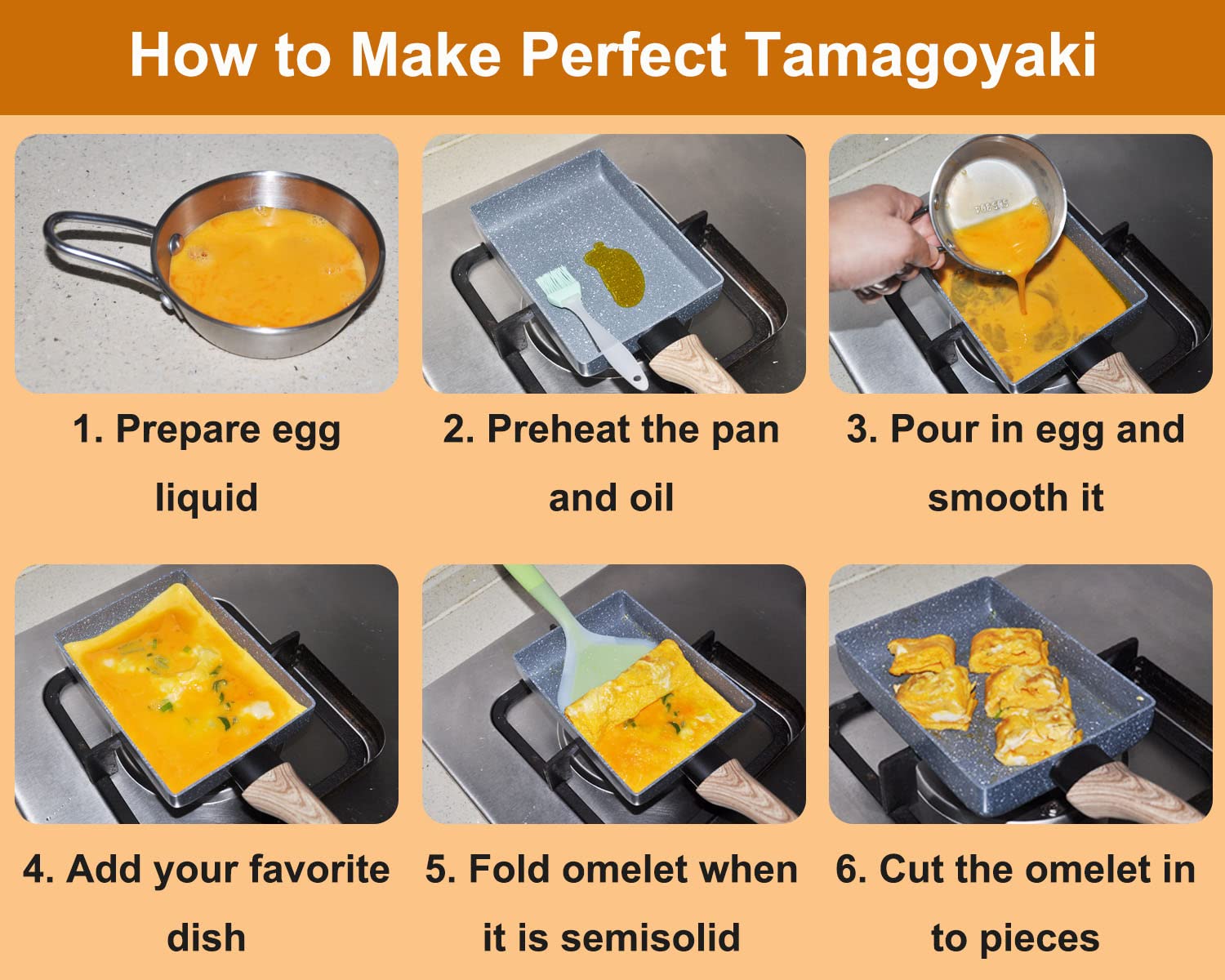 How to Make Perfect Tamagoyaki

1. Prepare egg liquid

2. Preheat the pan and oil

3. Pour in egg and smooth it

4. Add your favorite dish

5. Fold omelet when it is semisolid

6. Cut the omelet in to pieces