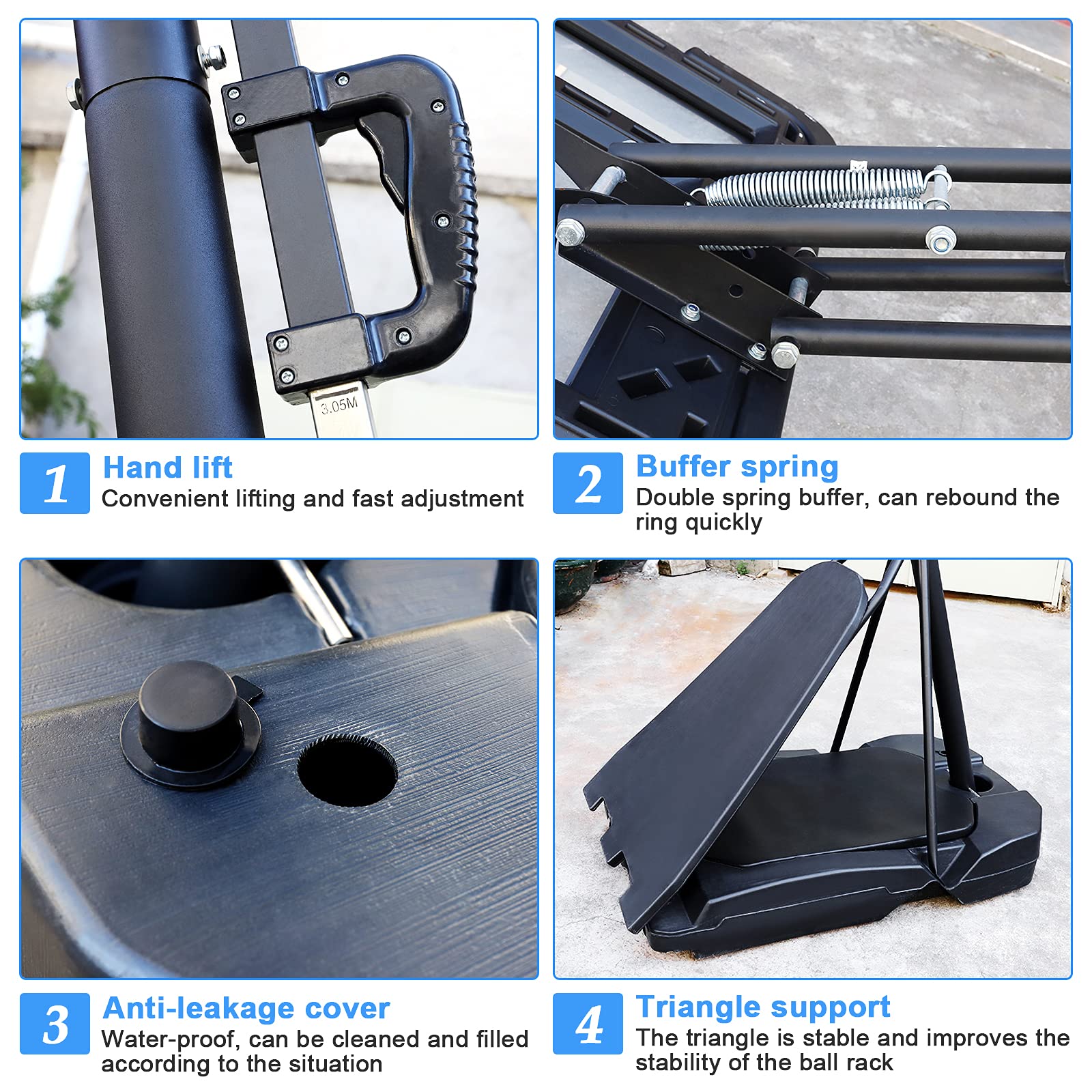 3.05M

1
Hand lift
Convenient lifting and fast adjustment

2
Buffer spring
Double spring buffer, can rebound the ring quickly

3
Anti-leakage cover
Water-proof, can be cleaned and filled according to the situation

4
Triangle support
The triangle is stable and improves the stability of the ball rack