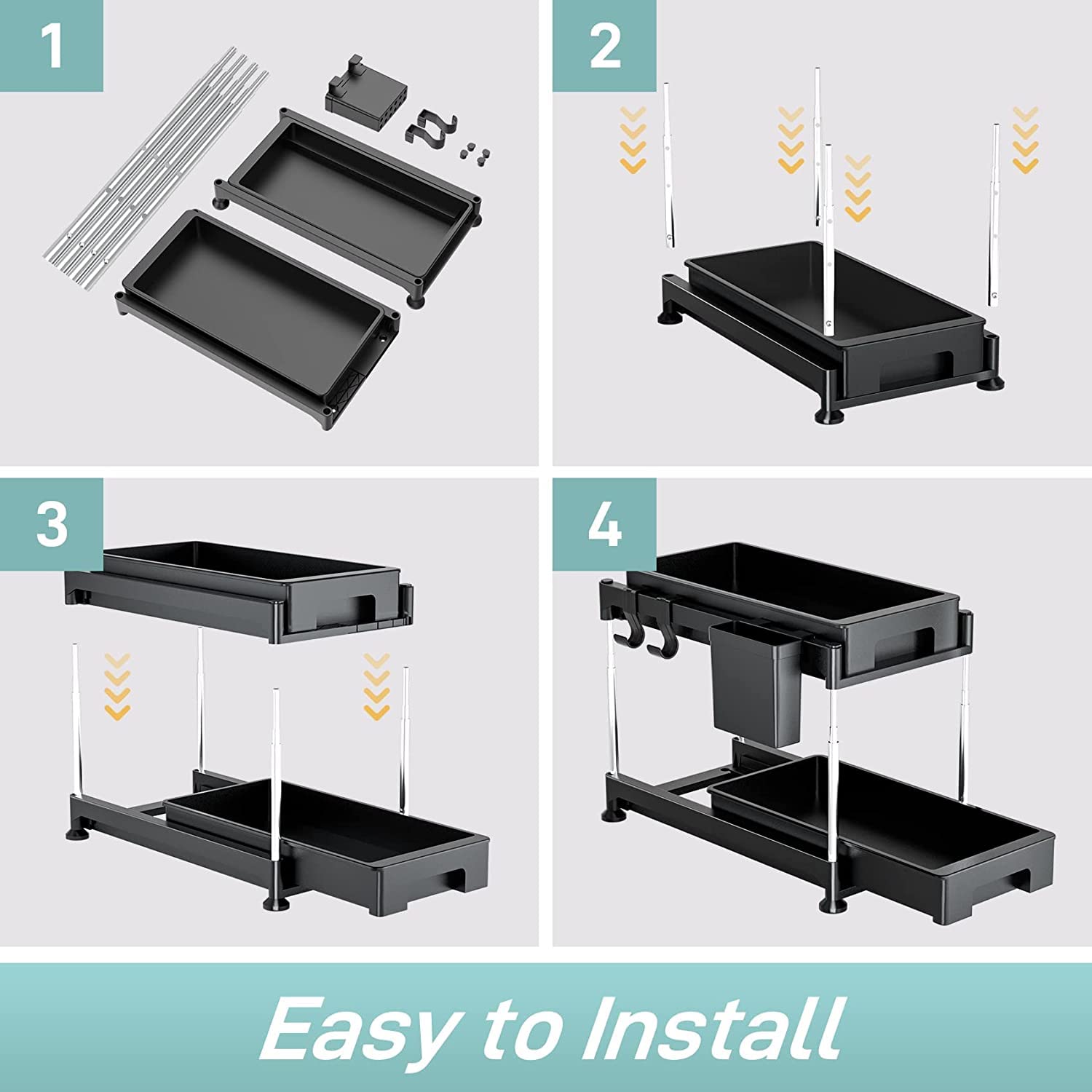 1

2

3

4

Easy to Install