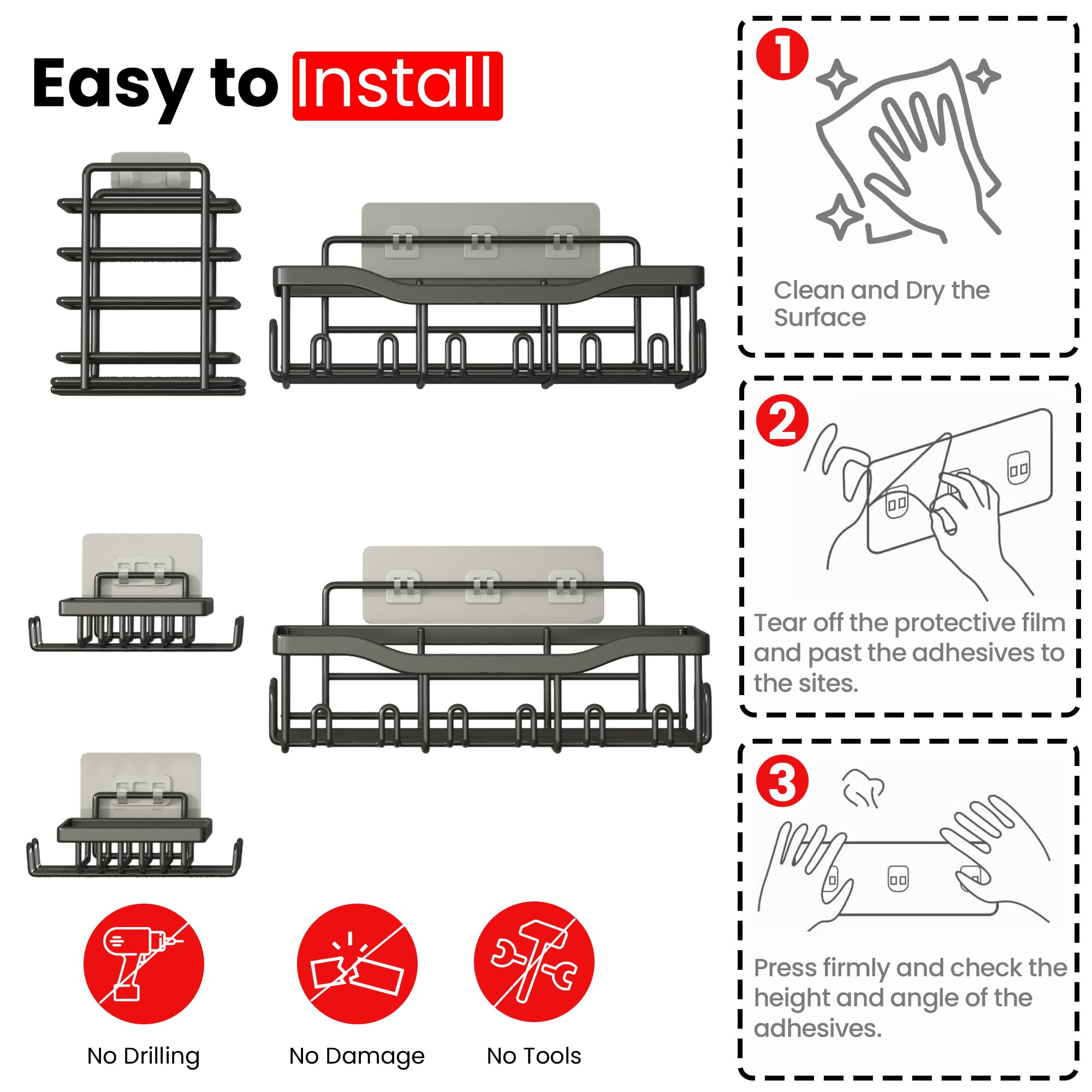 Easy to Install

No Drilling

No Damage

No Tools

1

Clean and Dry the Surface

2

Tear off the protective film and past the adhesives to the sites.

3

Press firmly and check the height and angle of the adhesives.