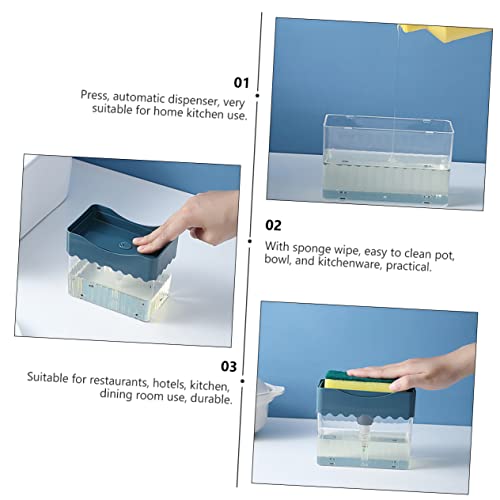 01
Press, automatic dispenser, very suitable for home kitchen use.

02
With sponge wipe, easy to clean pot, bowl, and kitchenware, practical.

03
Suitable for restaurants, hotels, kitchen, dining room use, durable.