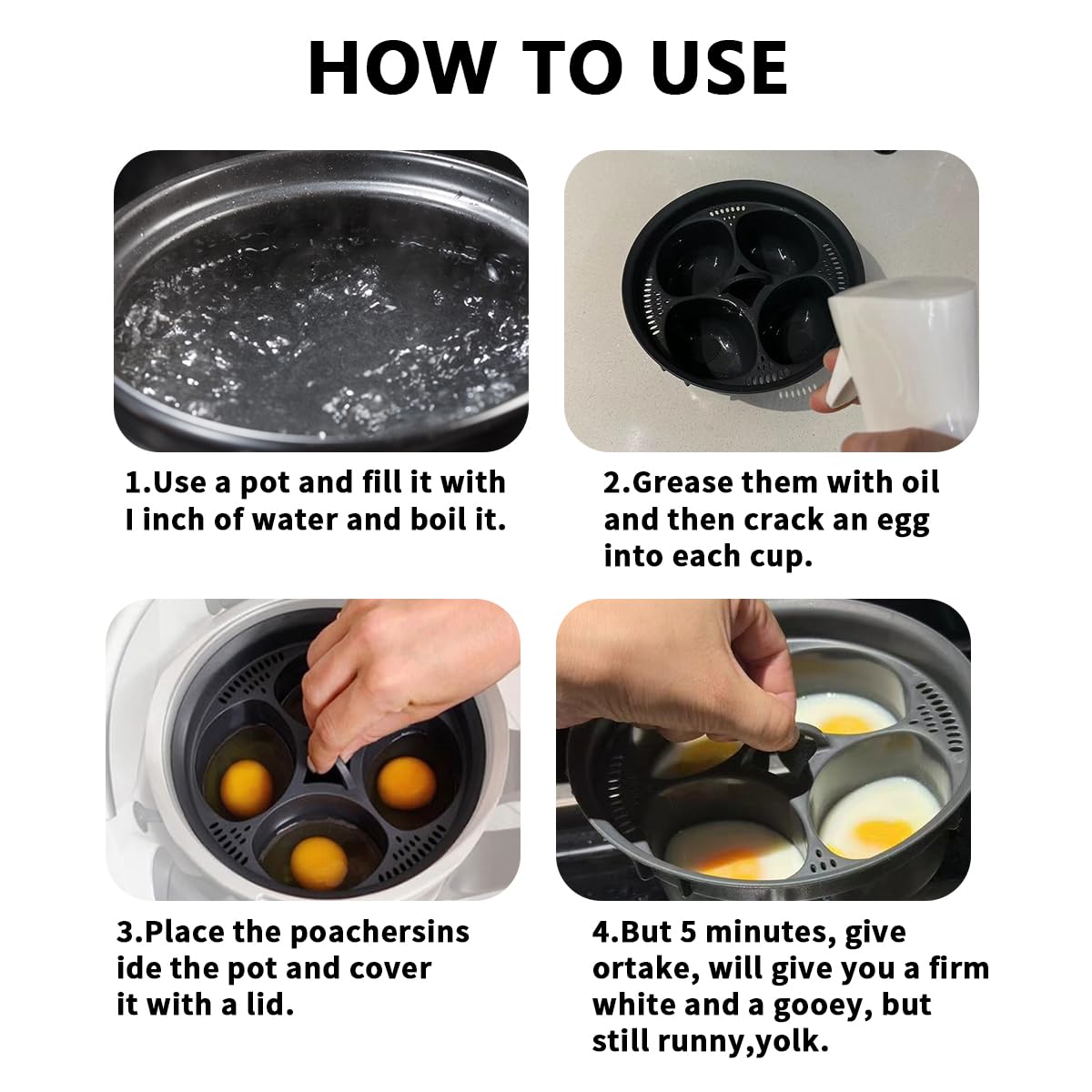 HOW TO USE

1.Use a pot and fill it with I inch of water and boil it.

2.Grease them with oil and then crack an egg into each cup.

3.Place the poachersins ide the pot and cover it with a lid.

4.But 5 minutes, give ortake, will give you a firm white and a gooey, but still runny,yolk.