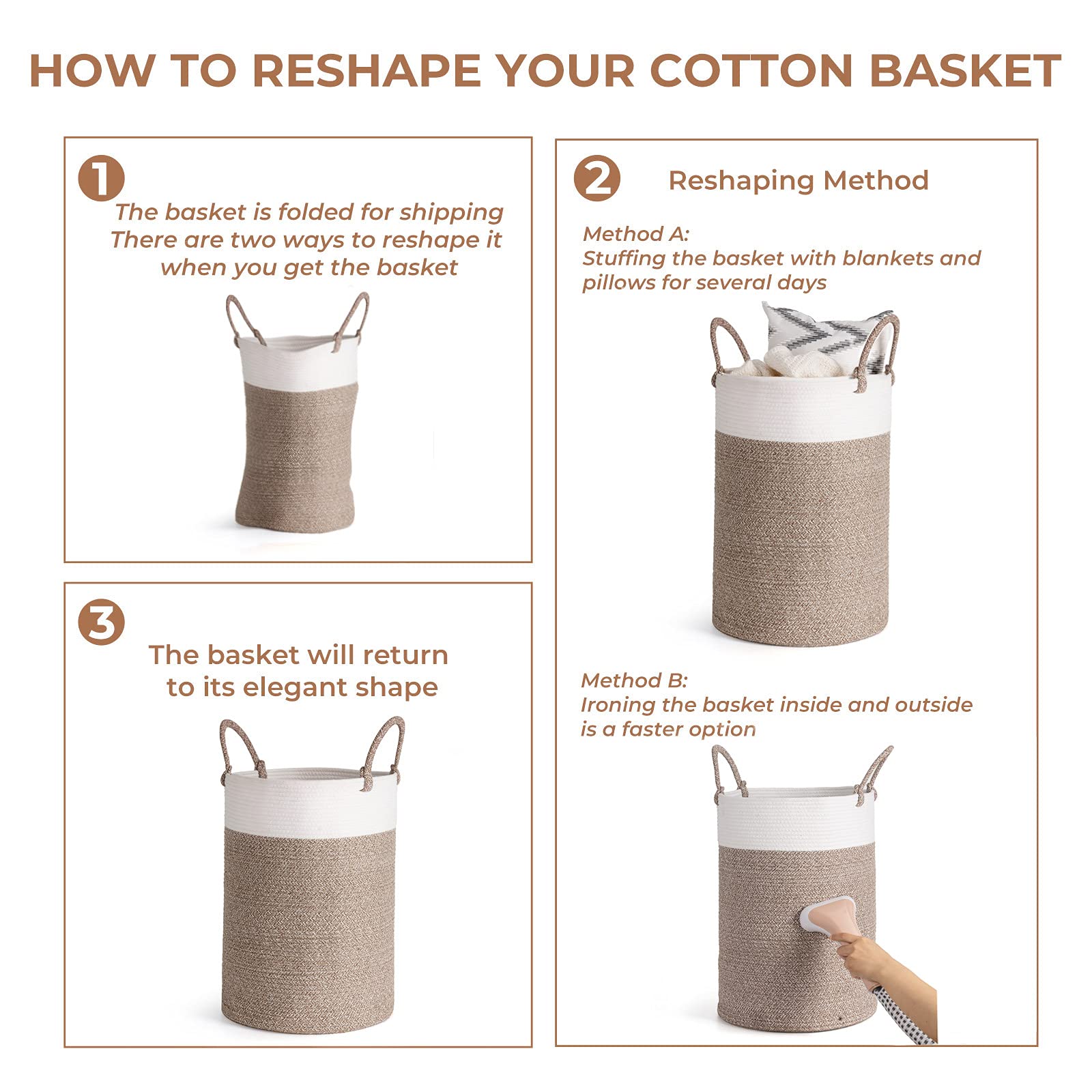 HOW TO RESHAPE YOUR COTTON BASKET

1
The basket is folded for shipping
There are two ways to reshape it
when you get the basket

2
Reshaping Method

Method A:
Stuffing the basket with blankets and pillows for several days

Method B:
Ironing the basket inside and outside is a faster option

3
The basket will return to its elegant shape