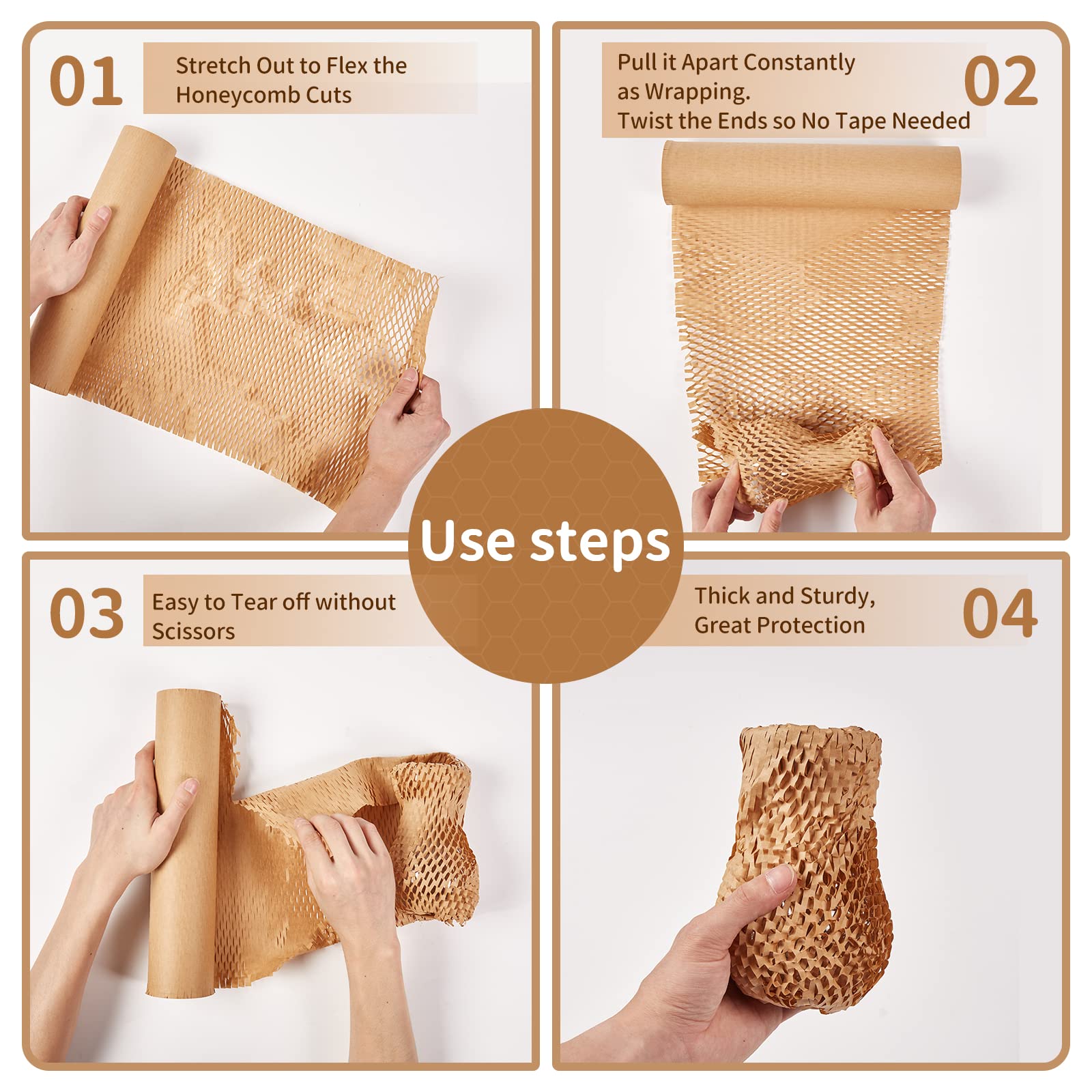 01

Stretch Out to Flex the Honeycomb Cuts

Pull it Apart Constantly as Wrapping.
Twist the Ends so No Tape Needed

02

Use steps

03

Easy to Tear off without Scissors

Thick and Sturdy, Great Protection

04