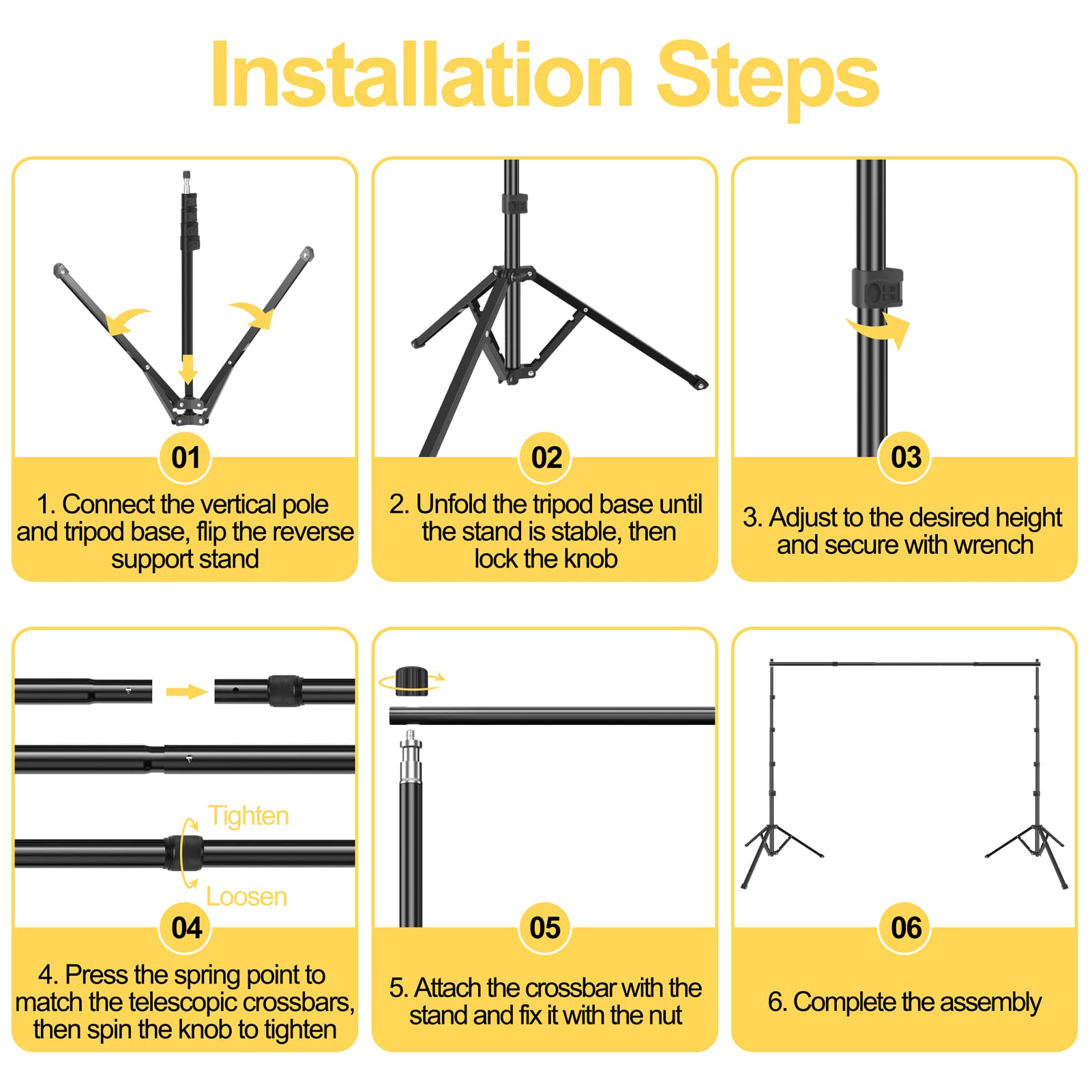 Installation Steps

01

1. Connect the vertical pole and tripod base, flip the reverse support stand

02

2. Unfold the tripod base until the stand is stable, then lock the knob

03

3. Adjust to the desired height and secure with wrench

Tighten

Loosen

04

4. Press the spring point to match the telescopic crossbars, then spin the knob to tighten

05

5. Attach the crossbar with the stand and fix it with the nut

06

6. Complete the assembly