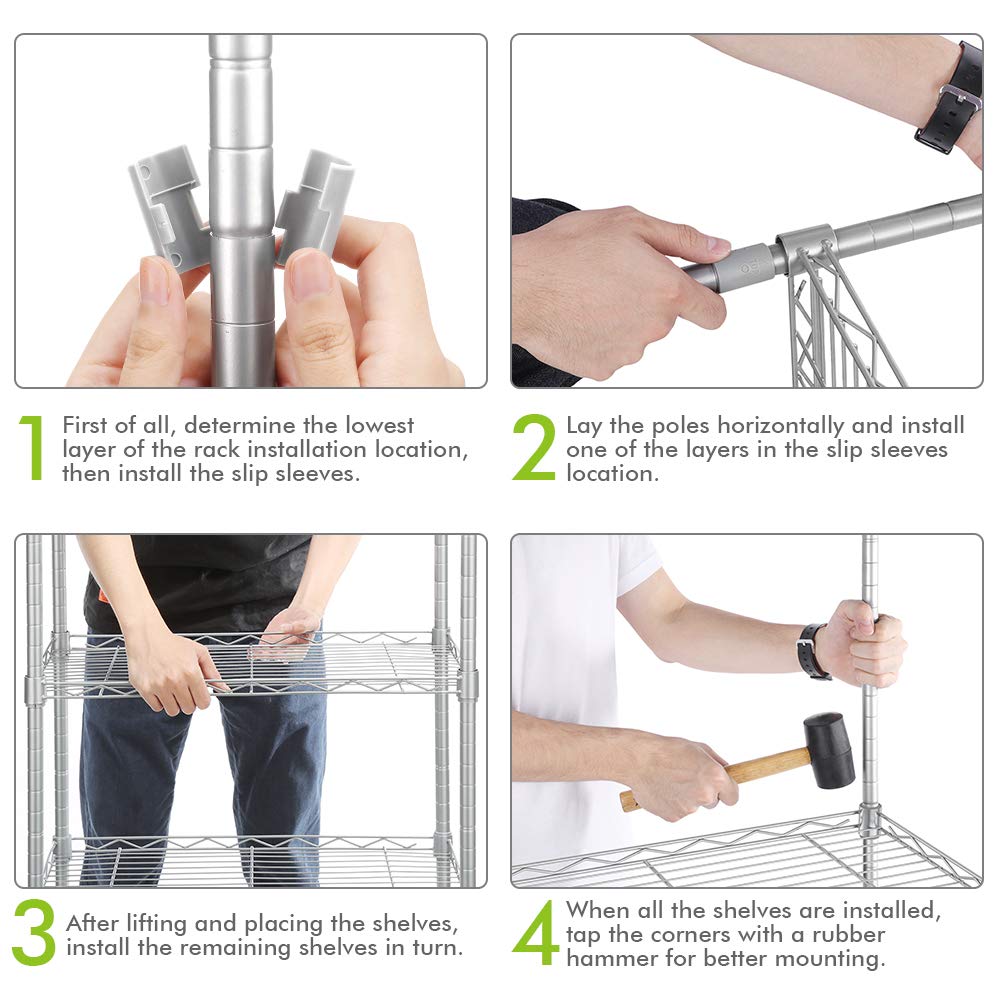 1 First of all, determine the lowest layer of the rack installation location, then install the slip sleeves.

2 Lay the poles horizontally and install one of the layers in the slip sleeves location.

3 After lifting and placing the shelves, install the remaining shelves in turn.

4 When all the shelves are installed, tap the corners with a rubber hammer for better mounting.