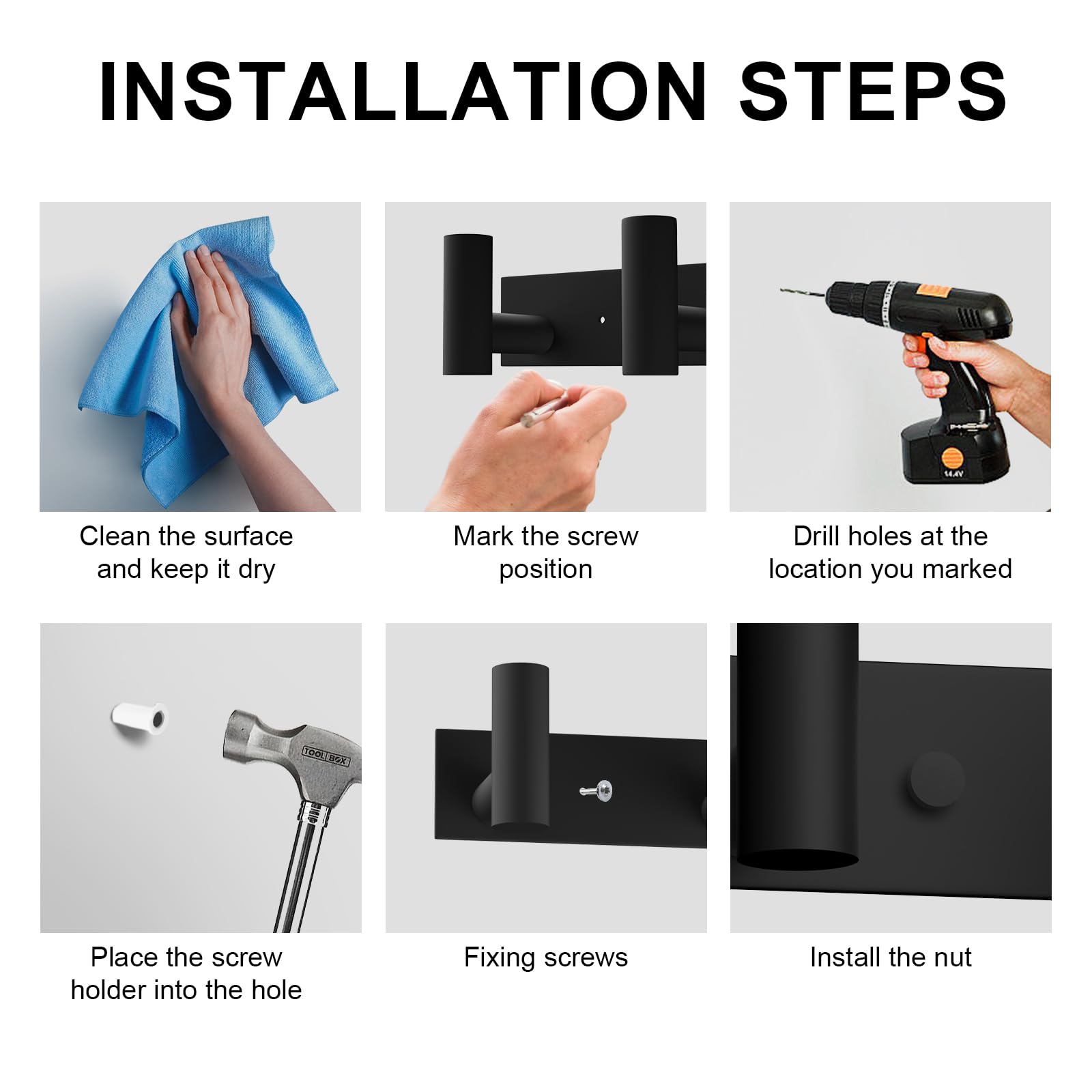 INSTALLATION STEPS

Clean the surface and keep it dry

Mark the screw position

14.4V

Drill holes at the location you marked

TOOL BOX

Place the screw holder into the hole

Fixing screws

Install the nut