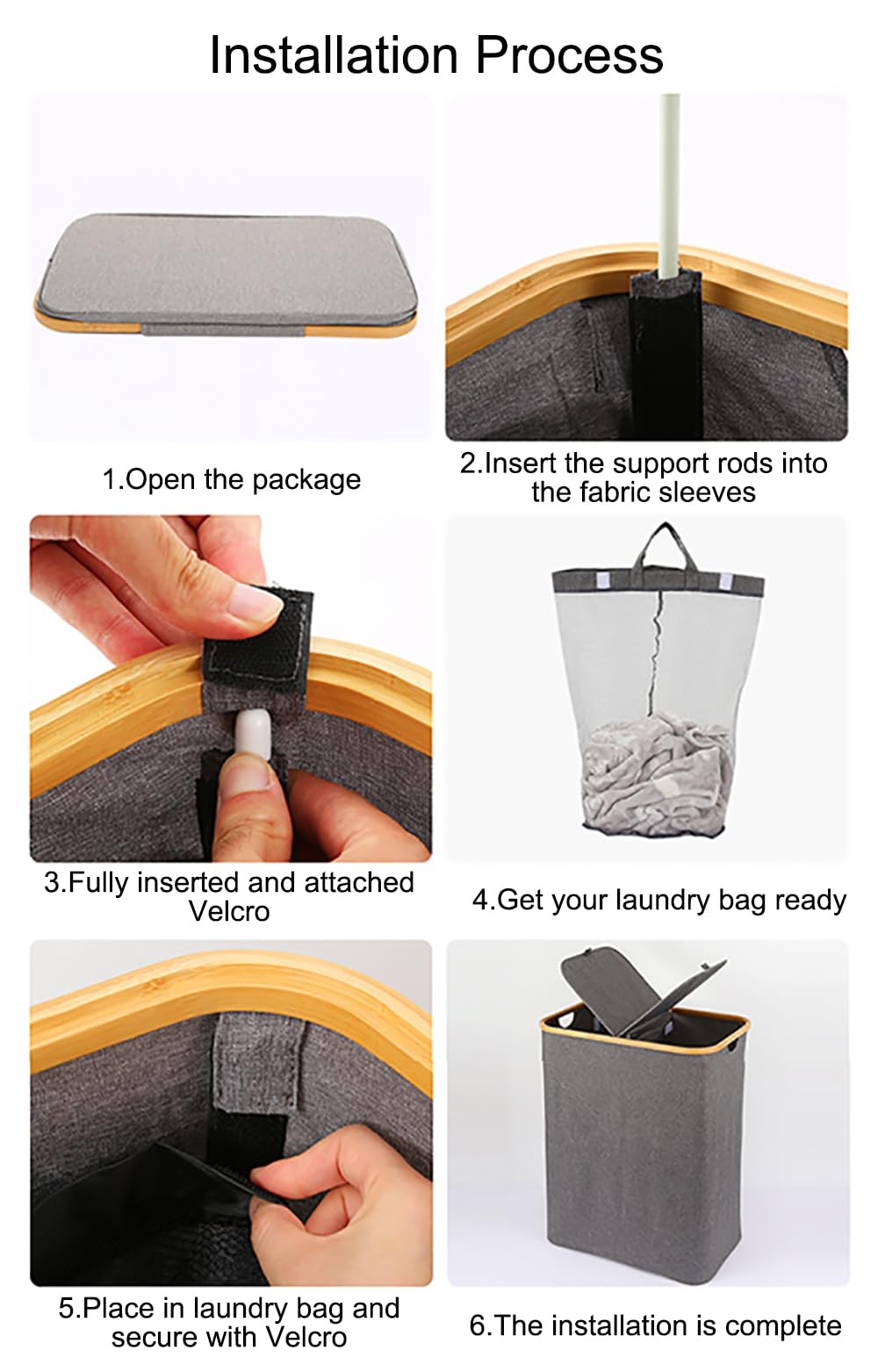 Installation Process

1.Open the package

2.Insert the support rods into the fabric sleeves

3.Fully inserted and attached Velcro

4.Get your laundry bag ready

5.Place in laundry bag and secure with Velcro

6.The installation is complete