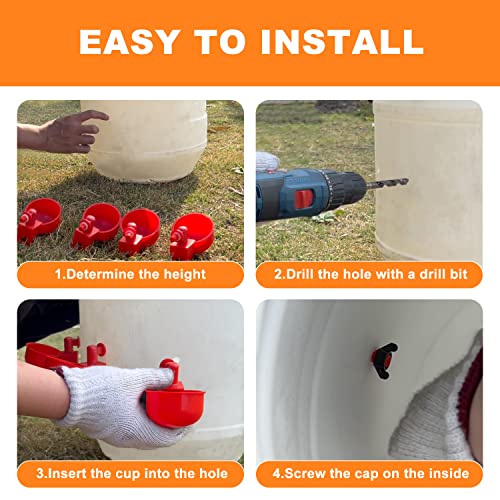 EASY TO INSTALL

1.Determine the height

2.Drill the hole with a drill bit

3.Insert the cup into the hole

4.Screw the cap on the inside