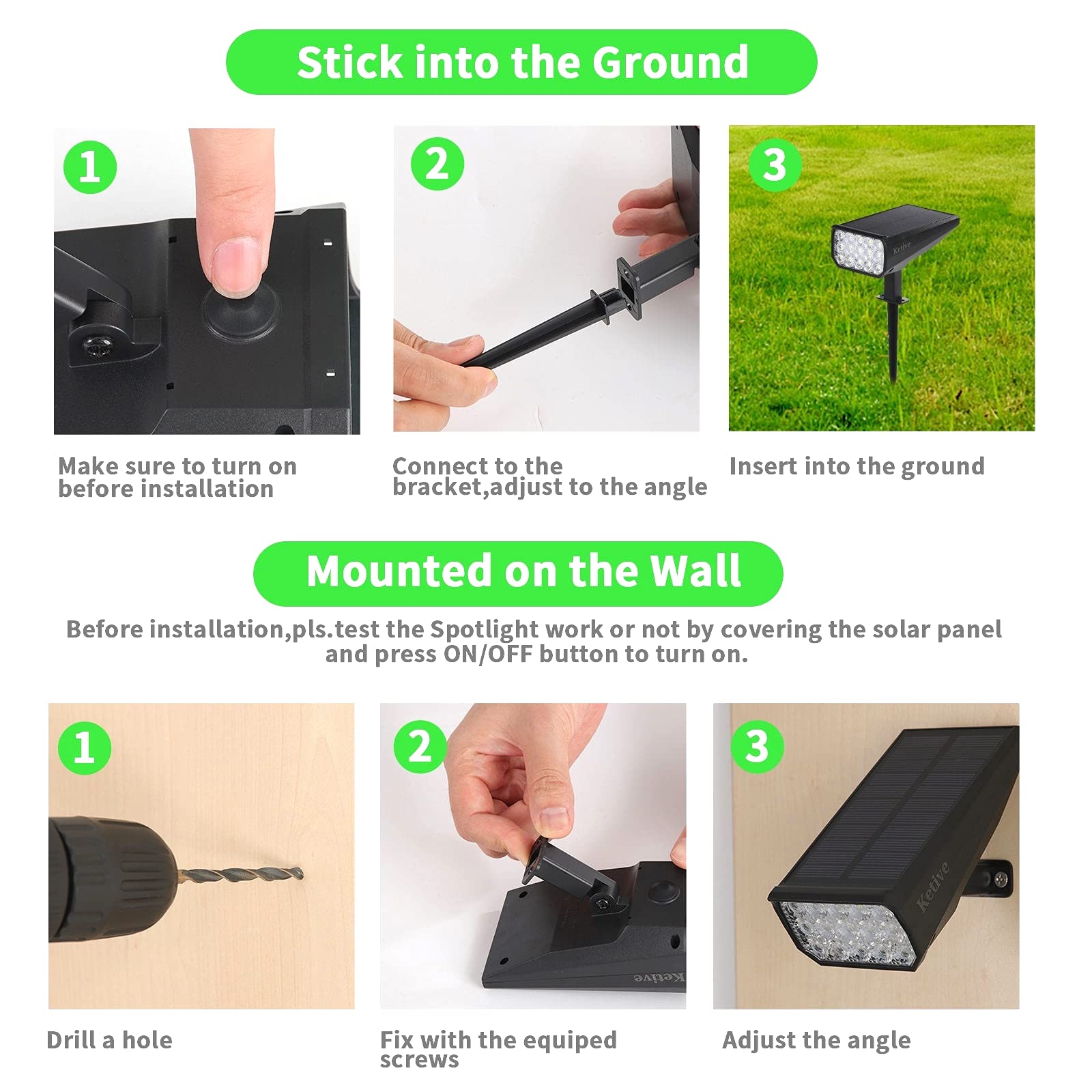 Stick into the Ground

1

Make sure to turn on before installation

2

Connect to the bracket,adjust to the angle

3

Ketive

Insert into the ground

Mounted on the Wall

Before installation,pls.test the Spotlight work or not by covering the solar panel and press ON/OFF button to turn on.

1

Drill a hole

2

Ketive

Fix with the equiped screws

3

Ketive

Adjust the angle