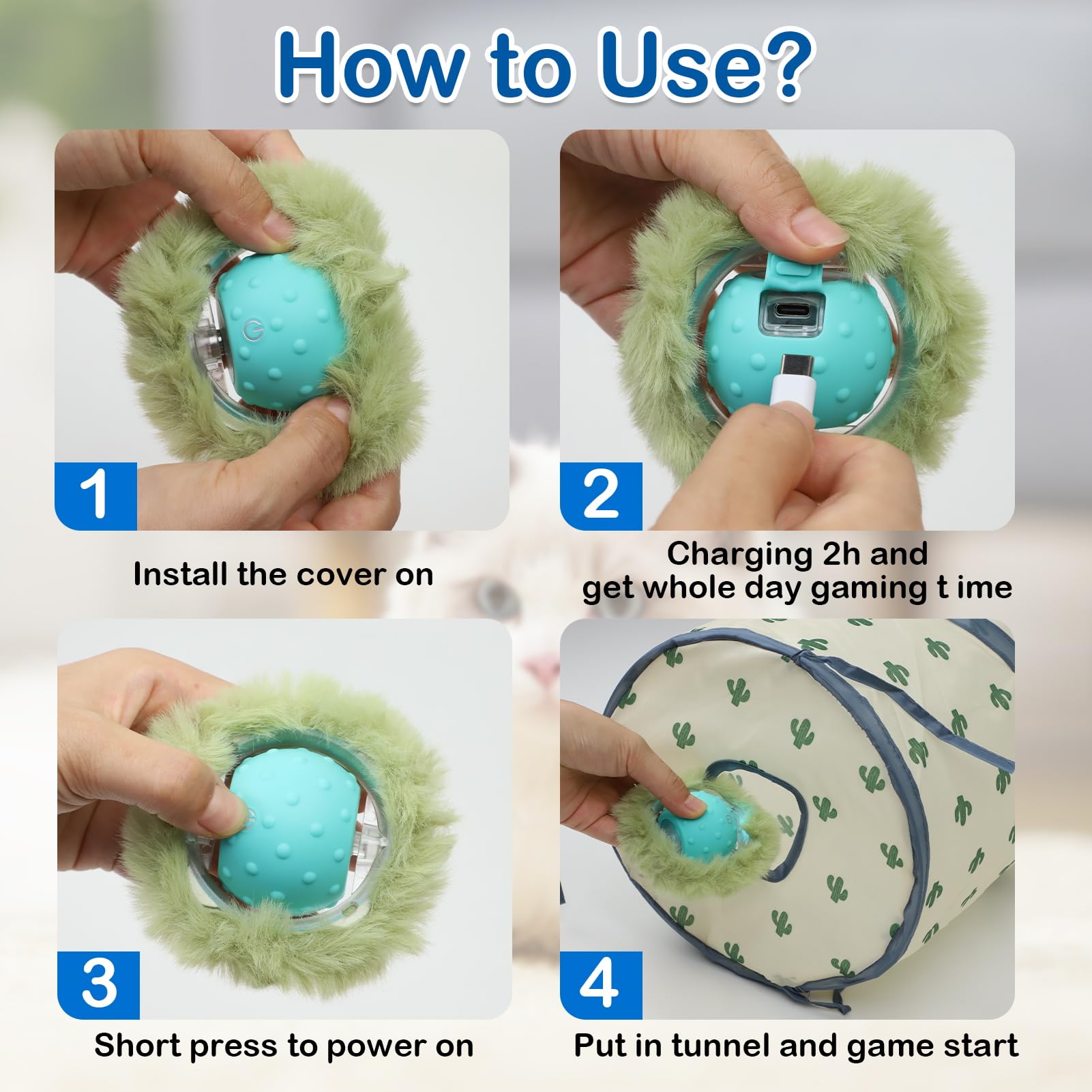 How to Use?

1

Install the cover on

2

Charging 2h and get whole day gaming t ime

3

Short press to power on

4

Put in tunnel and game start