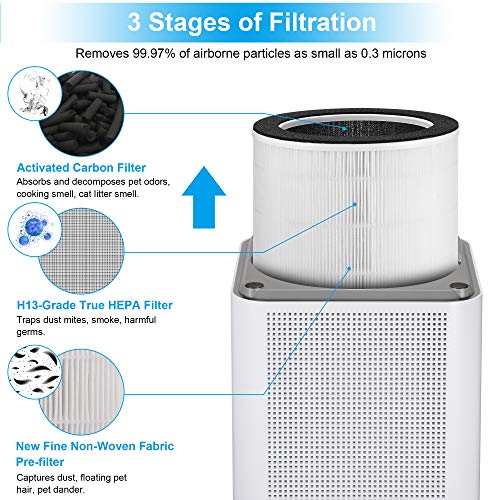 3 Stages of Filtration

Removes 99.97% of airborne particles as small as 0.3 microns

Activated Carbon Filter
Absorbs and decomposes pet odors, cooking smell, cat litter smell.

H13-Grade True HEPA Filter
Traps dust mites, smoke, harmful germs.

New Fine Non-Woven Fabric Pre-filter
Captures dust, floating pet hair, pet dander.