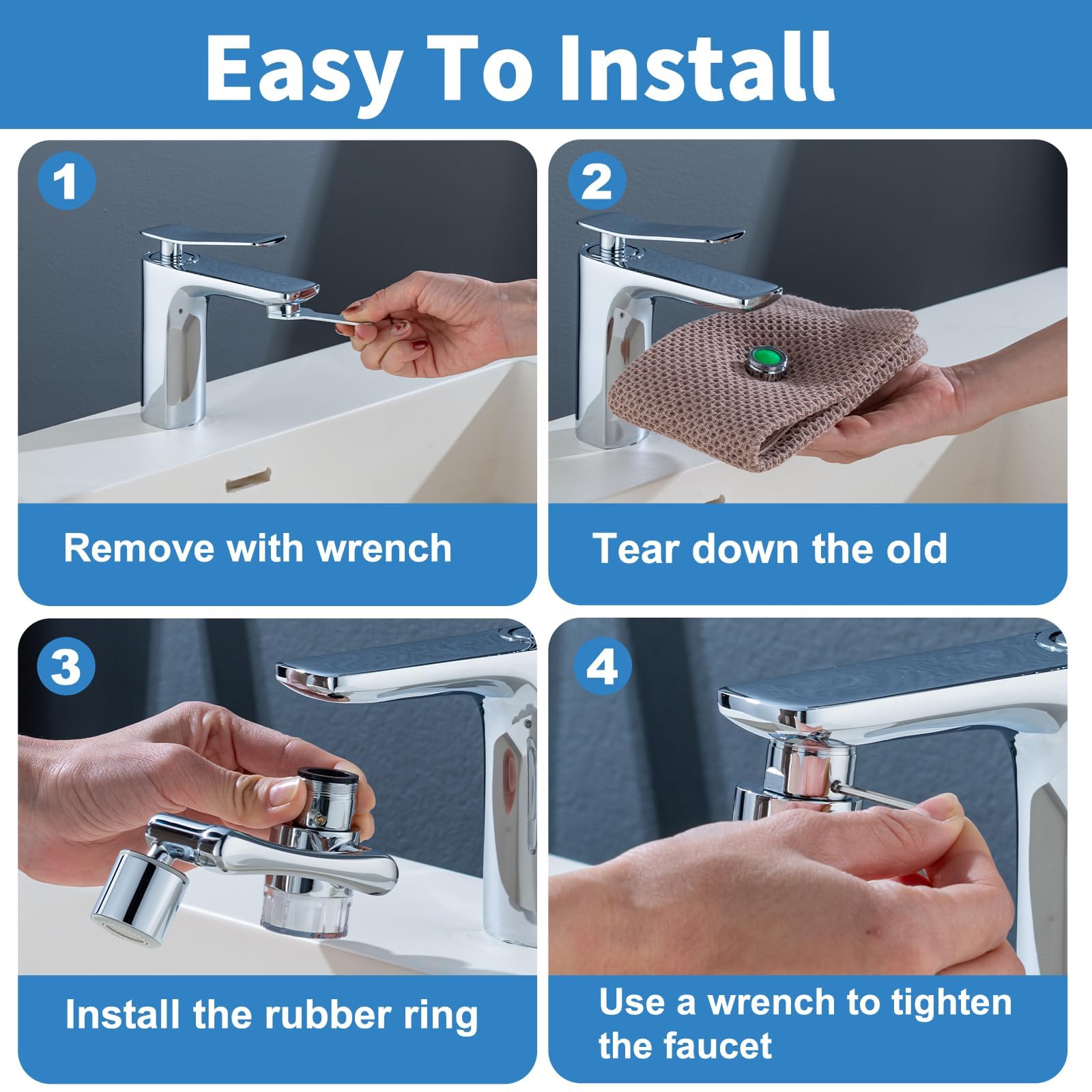 Easy To Install

1

Remove with wrench

2

Tear down the old

3

Install the rubber ring

4

Use a wrench to tighten the faucet