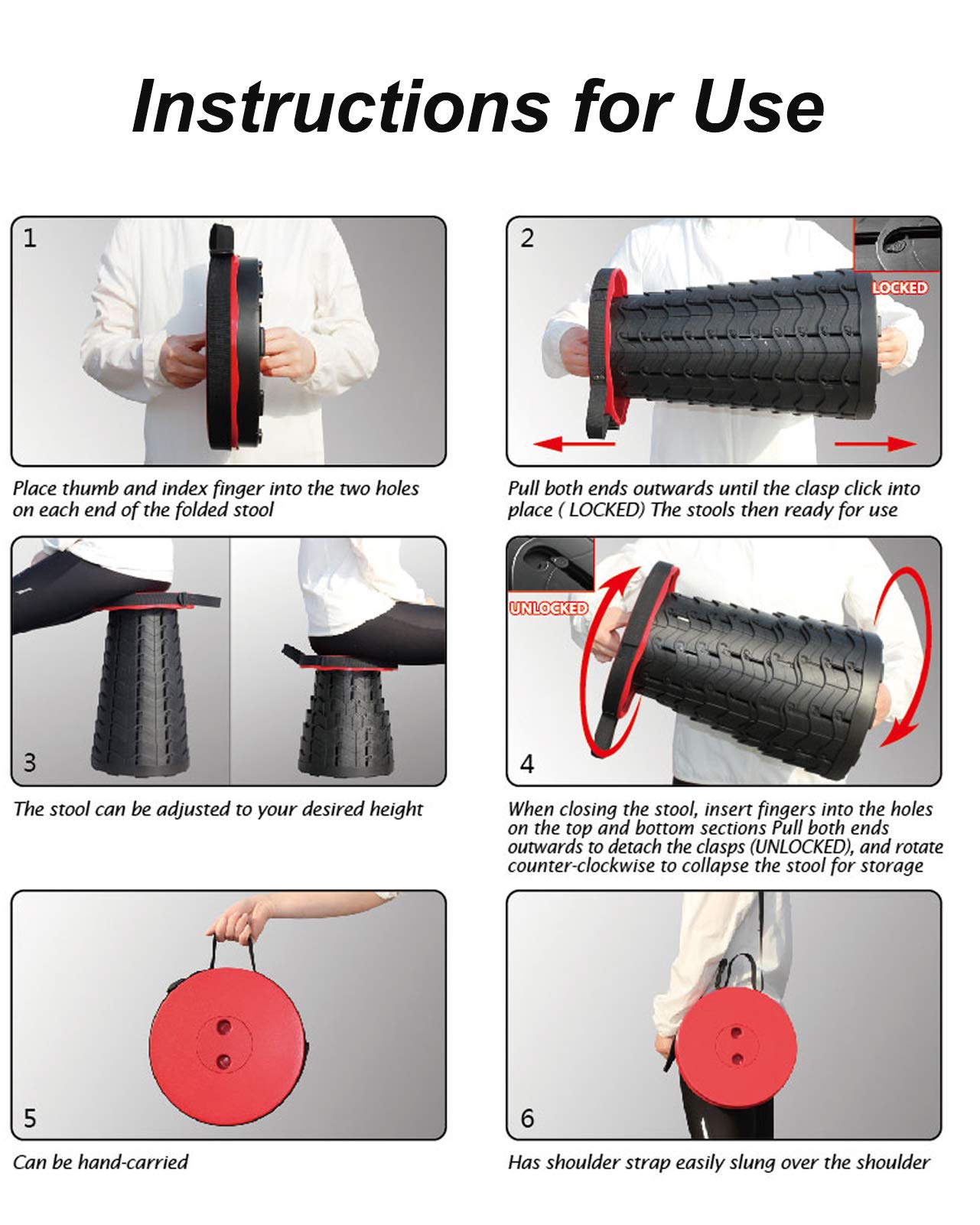 Instructions for Use

1

Place thumb and index finger into the two holes on each end of the folded stool

2

LOCKED

Pull both ends outwards until the clasp click into place ( LOCKED) The stools then ready for use

3

The stool can be adjusted to your desired height

UNLOCKED

4

When closing the stool, insert fingers into the holes on the top and bottom sections Pull both ends outwards to detach the clasps (UNLOCKED), and rotate counter-clockwise to collapse the stool for storage

5

Can be hand-carried

6

Has shoulder strap easily slung over the shoulder