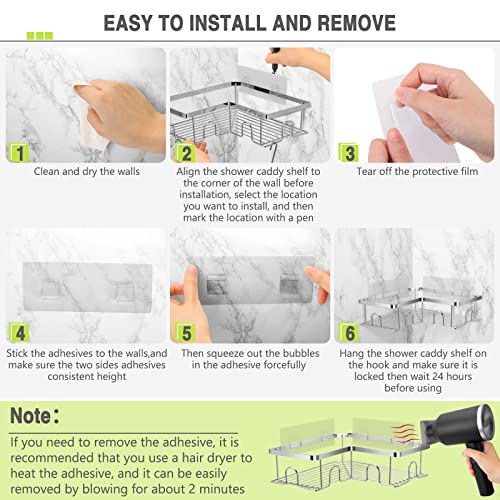 EASY TO INSTALL AND REMOVE

1
Clean and dry the walls

2
Align the shower caddy shelf to the corner of the wall before installation, select the location you want to install, and then mark the location with a pen

3
Tear off the protective film

4
Stick the adhesives to the walls,and make sure the two sides adhesives consistent height

5
Then squeeze out the bubbles in the adhesive forcefully

6
Hang the shower caddy shelf on the hook and make sure it is locked then wait 24 hours before using

Note：
If you need to remove the adhesive, it is recommended that you use a hair dryer to heat the adhesive, and it can be easily removed by blowing for about 2 minutes