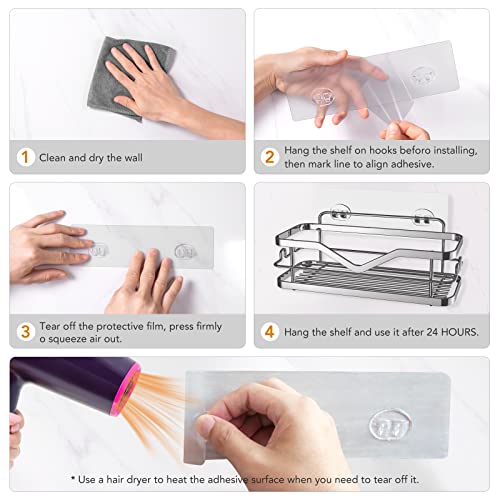 1 Clean and dry the wall

2 Hang the shelf on hooks beforo installing, then mark line to align adhesive.

3 Tear off the protective film, press firmly o squeeze air out.

4 Hang the shelf and use it after 24 HOURS.

* Use a hair dryer to heat the adhesive surface when you need to tear off it.