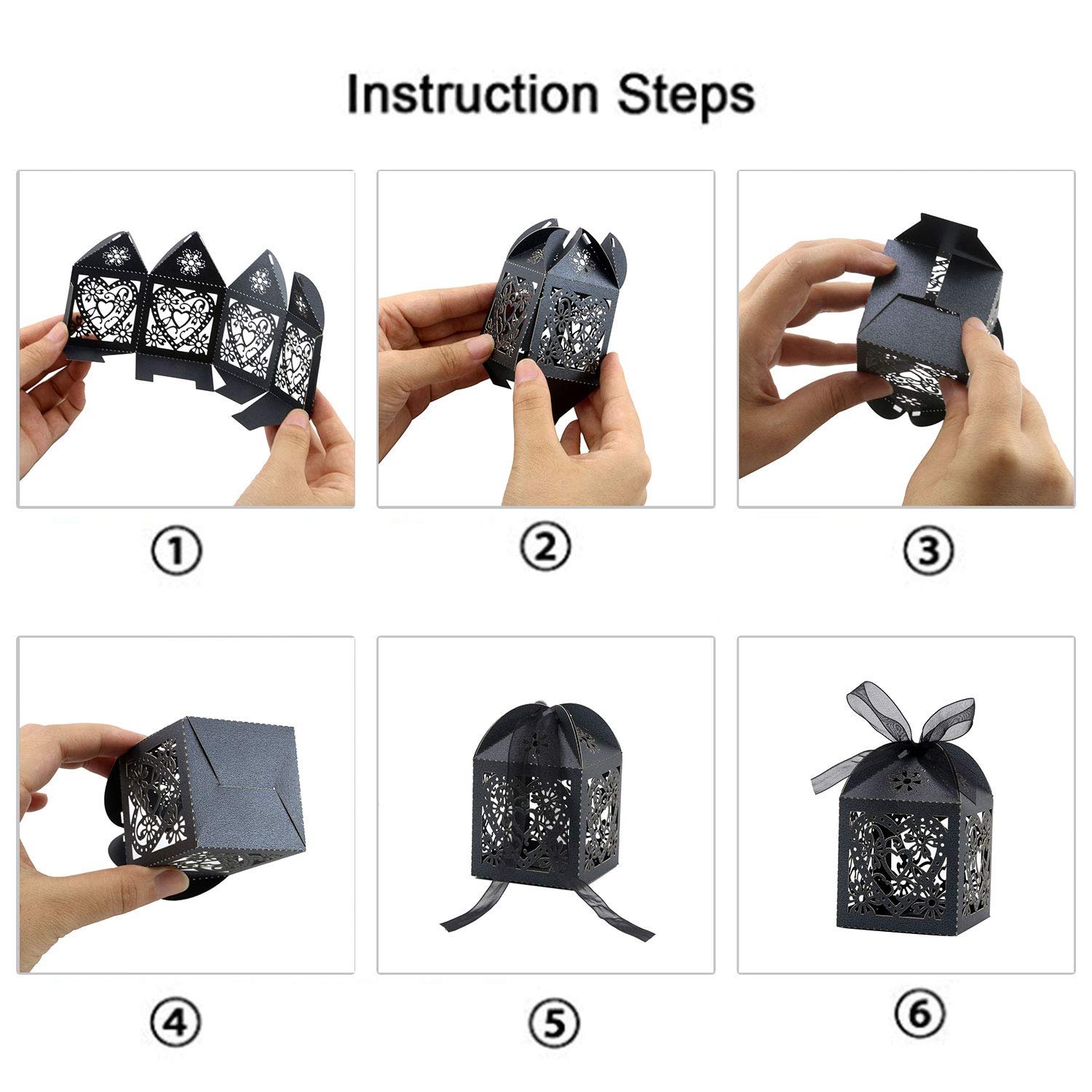 Instruction Steps

①

②

③

④

⑤

⑥