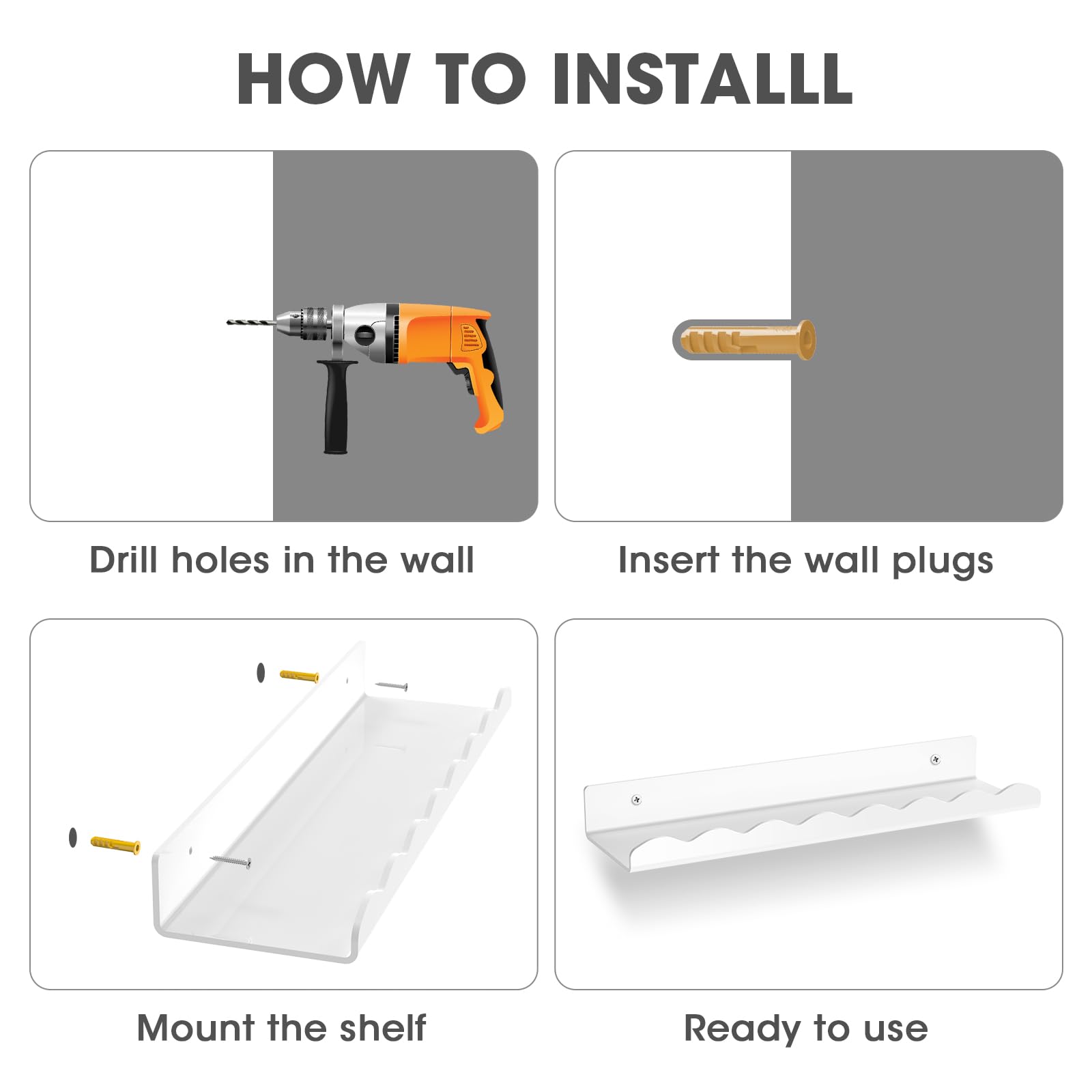 HOW TO INSTALLL

Drill holes in the wall

Insert the wall plugs

Mount the shelf

Ready to use