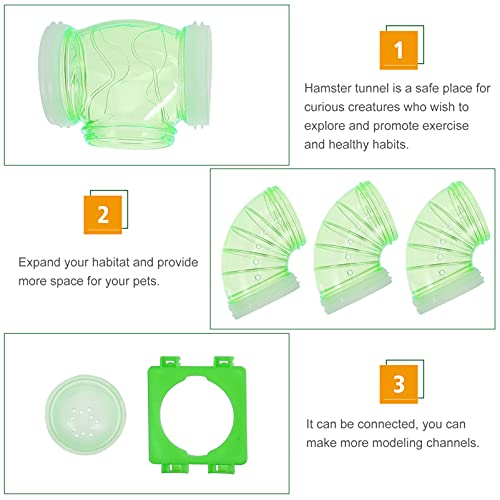 1

Hamster tunnel is a safe place for curious creatures who wish to explore and promote exercise and healthy habits.

2

Expand your habitat and provide more space for your pets.

3

It can be connected, you can make more modeling channels.