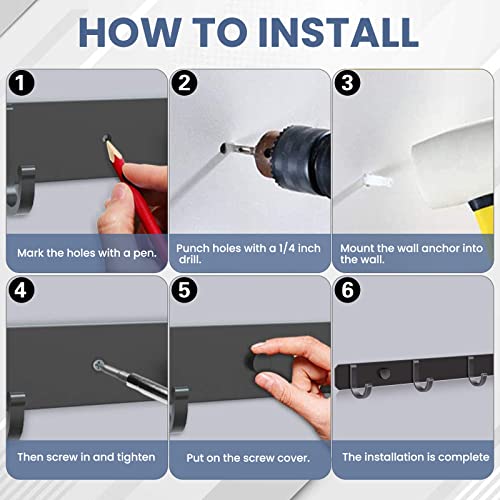 HOW TO INSTALL

1

Mark the holes with a pen.

2

Punch holes with a 1/4 inch drill.

3

Mount the wall anchor into the wall.

4

Then screw in and tighten

5

Put on the screw cover.

6

The installation is complete