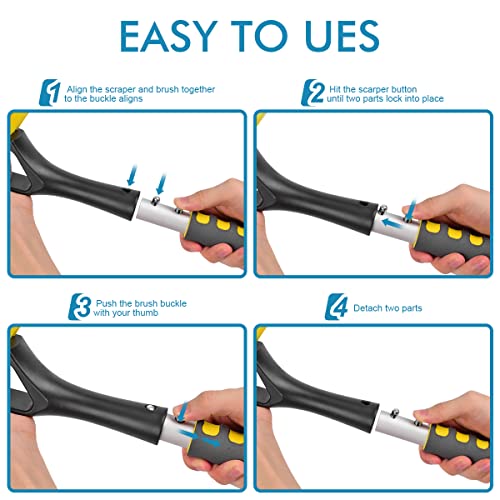 EASY TO UES

1 Align the scraper and brush together to the buckle aligns

2 Hit the scarper button until two parts lock into place

3 Push the brush buckle with your thumb

4 Detach two parts